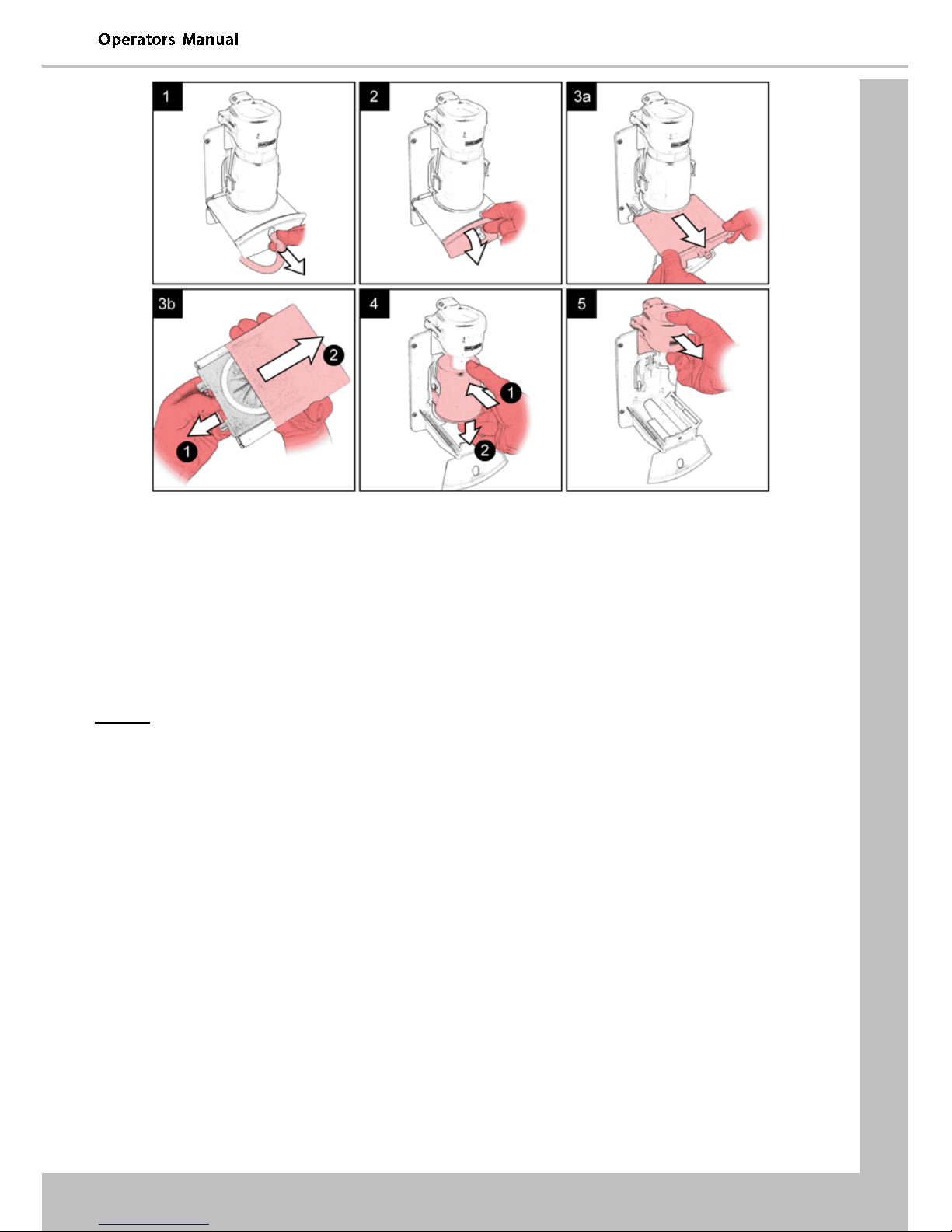 Operators Manual

1

2

3a

3b

2

1

4

1

2

5