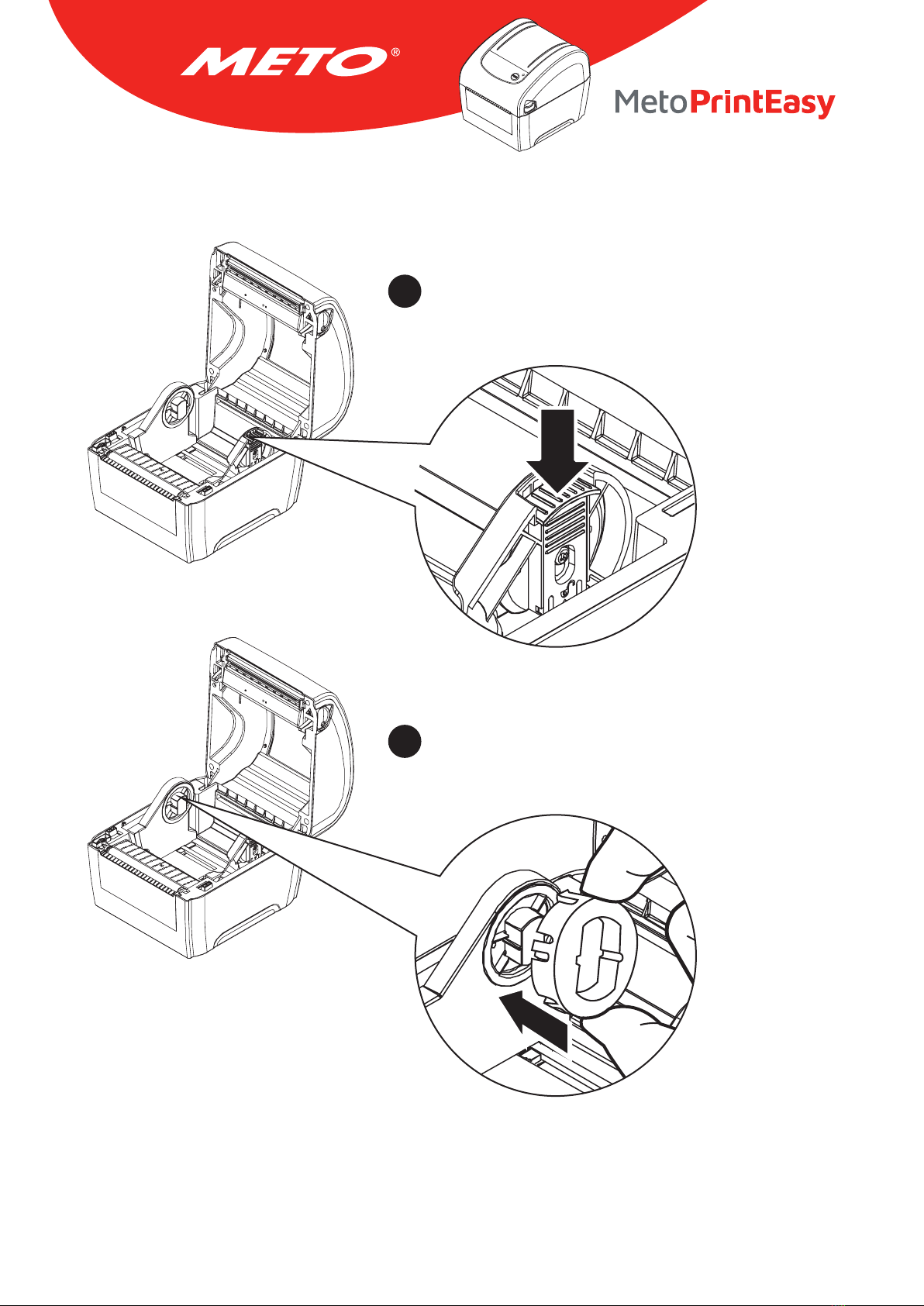 METO®

MetoPrintEasy