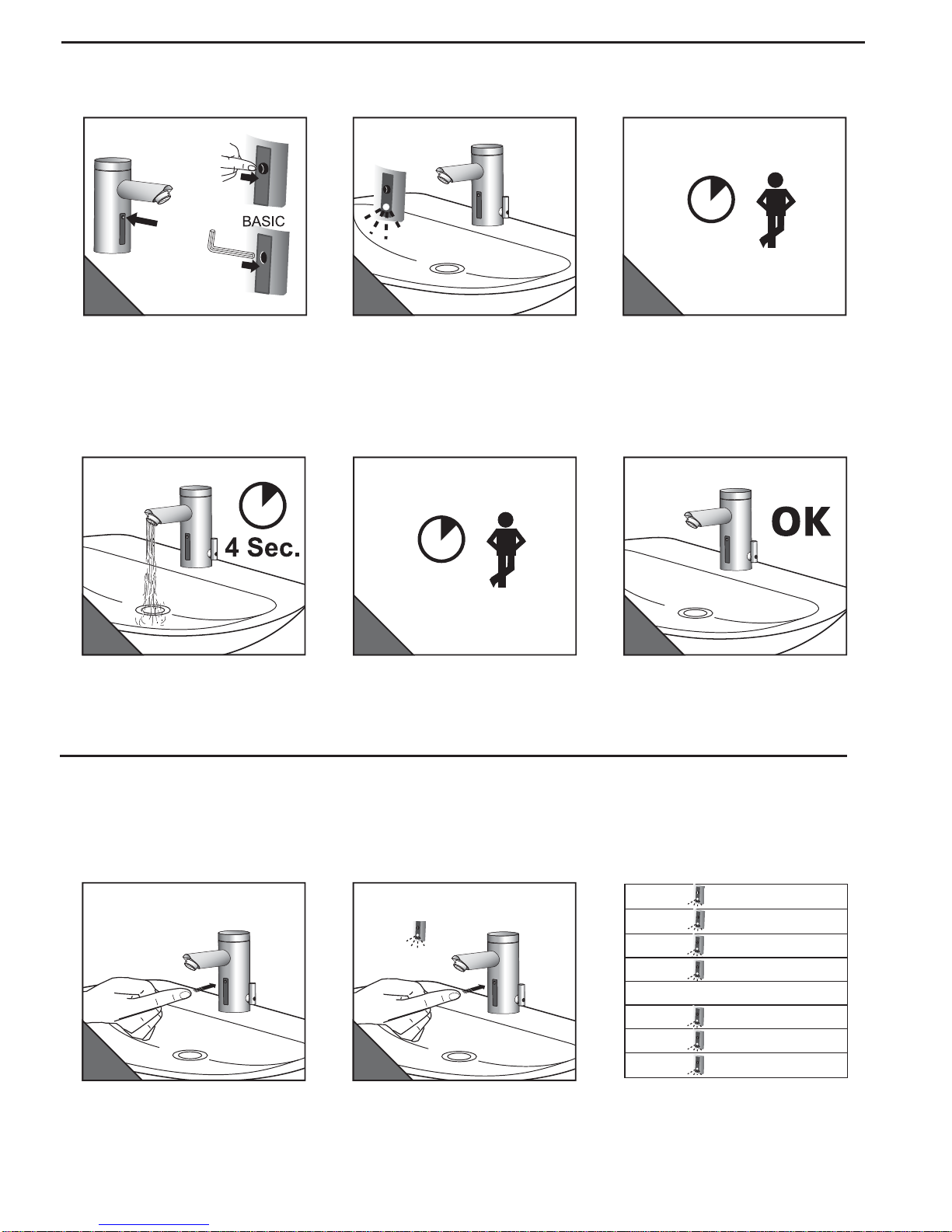 BASIC

4 Sec.

OK