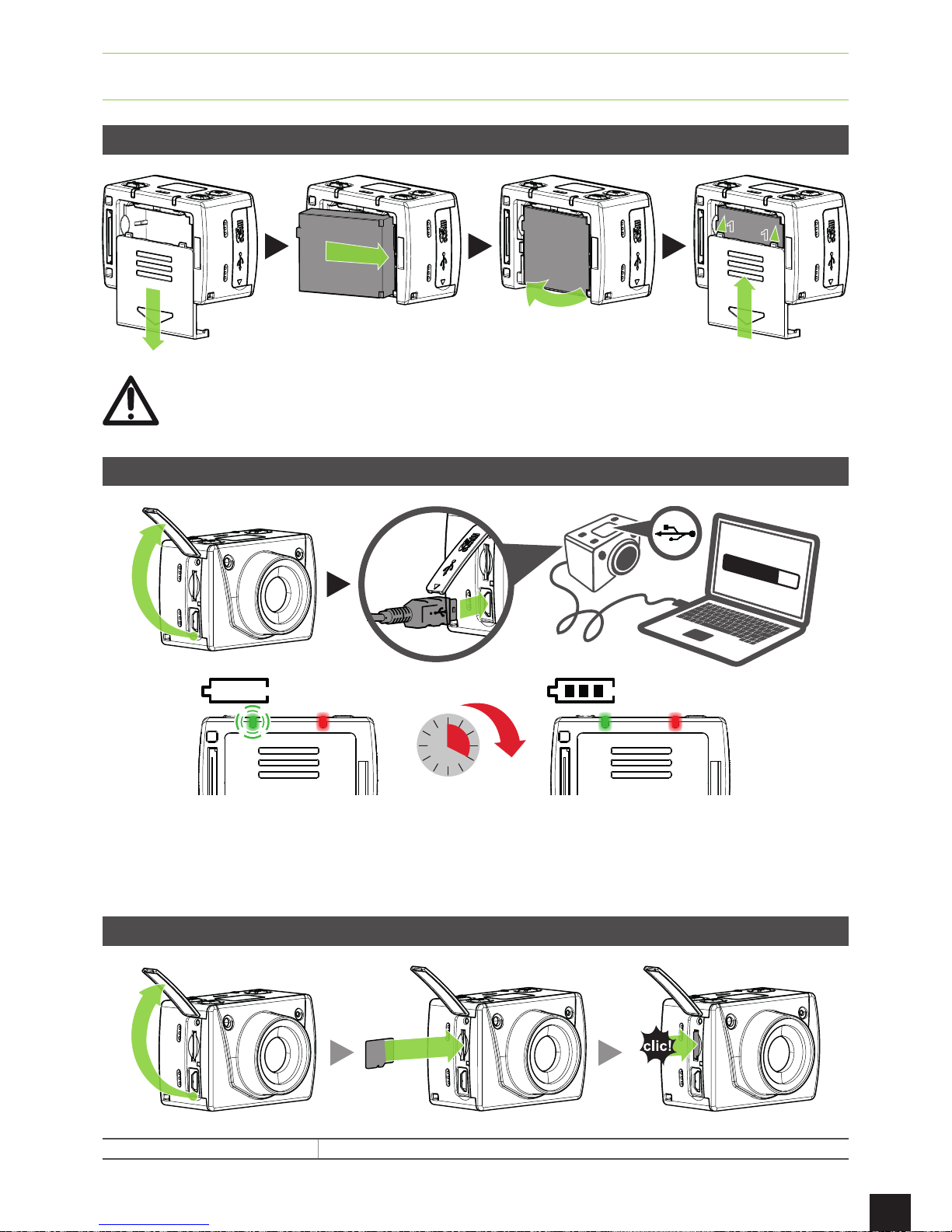 1 1

clic!