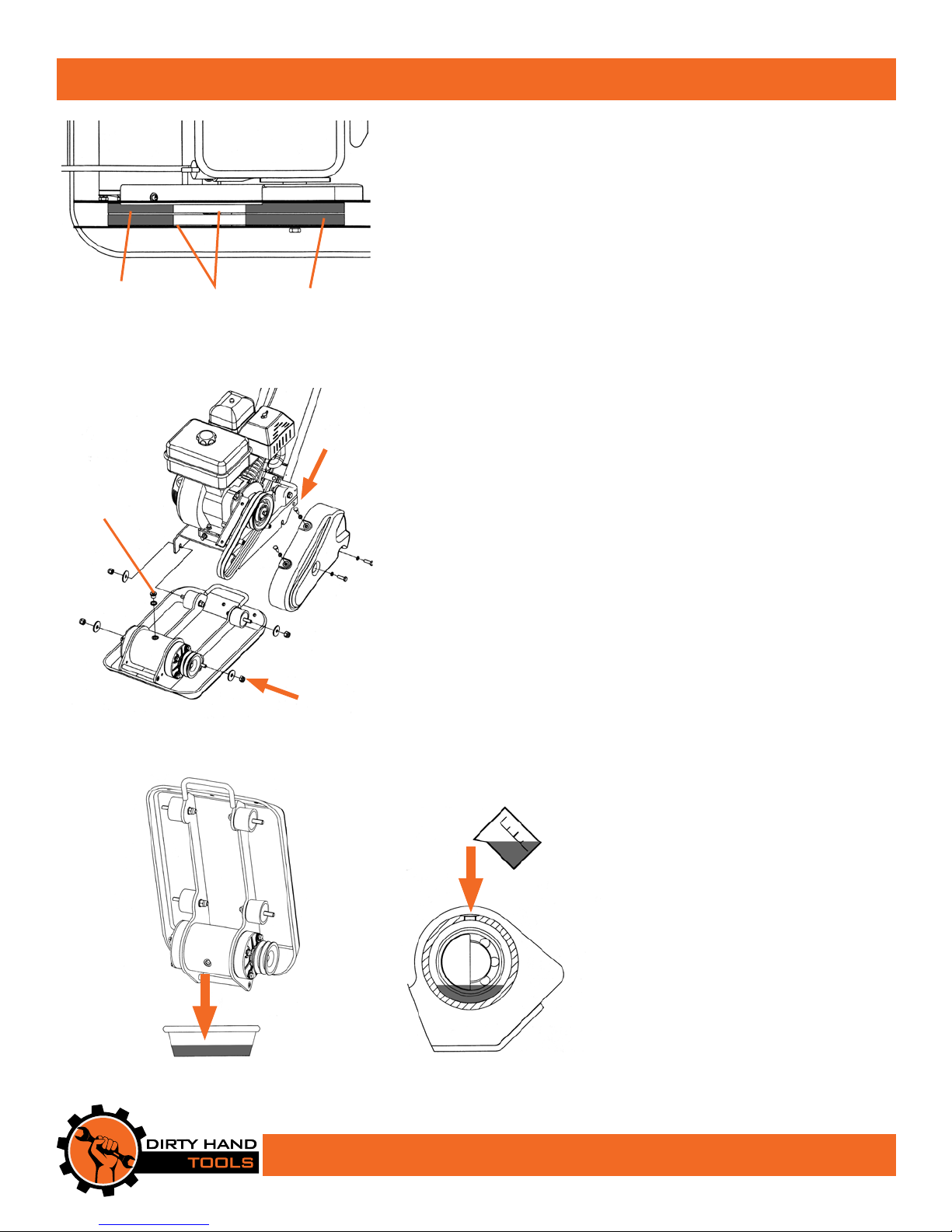 DIRTY HAND
TOOLS