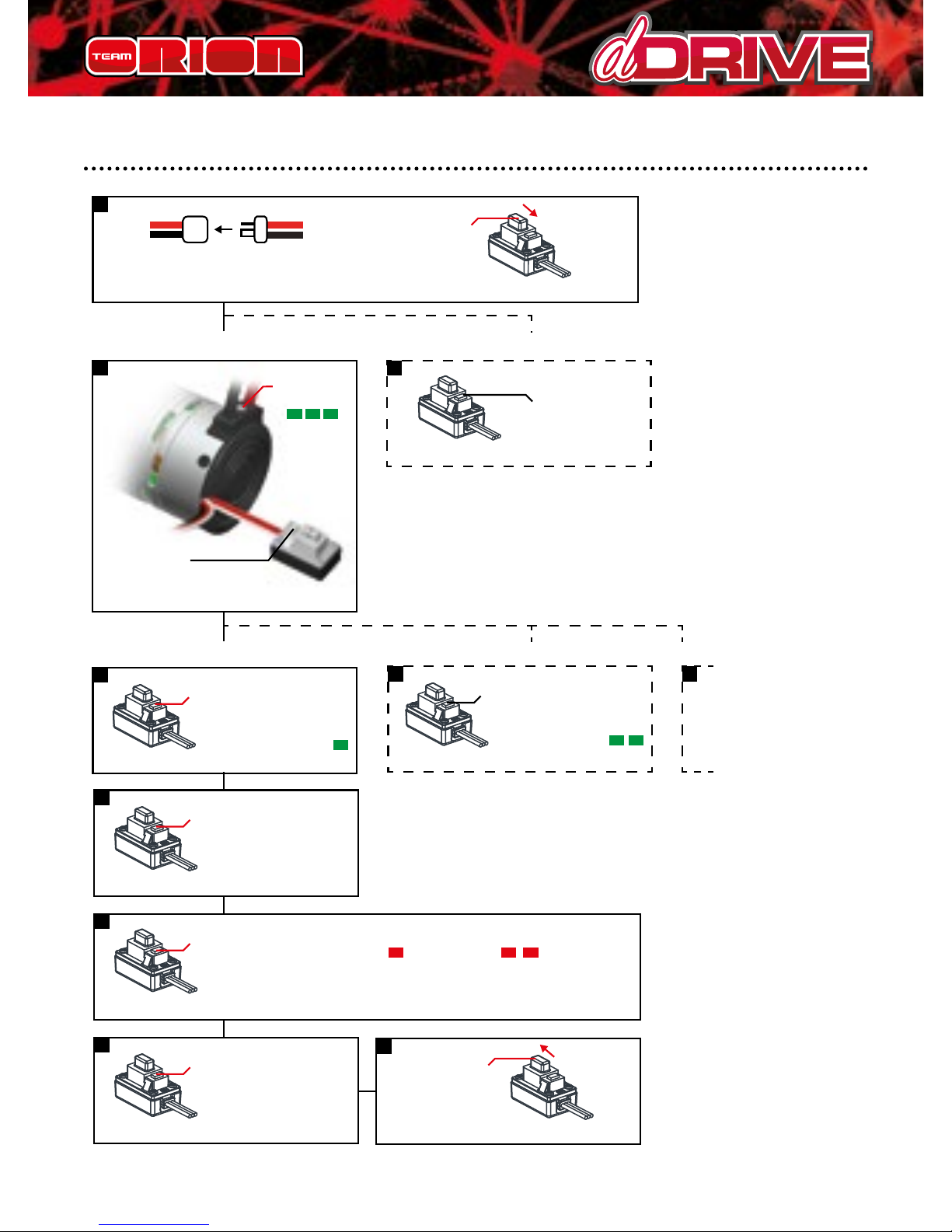 TEAM ORION

dDRIVE