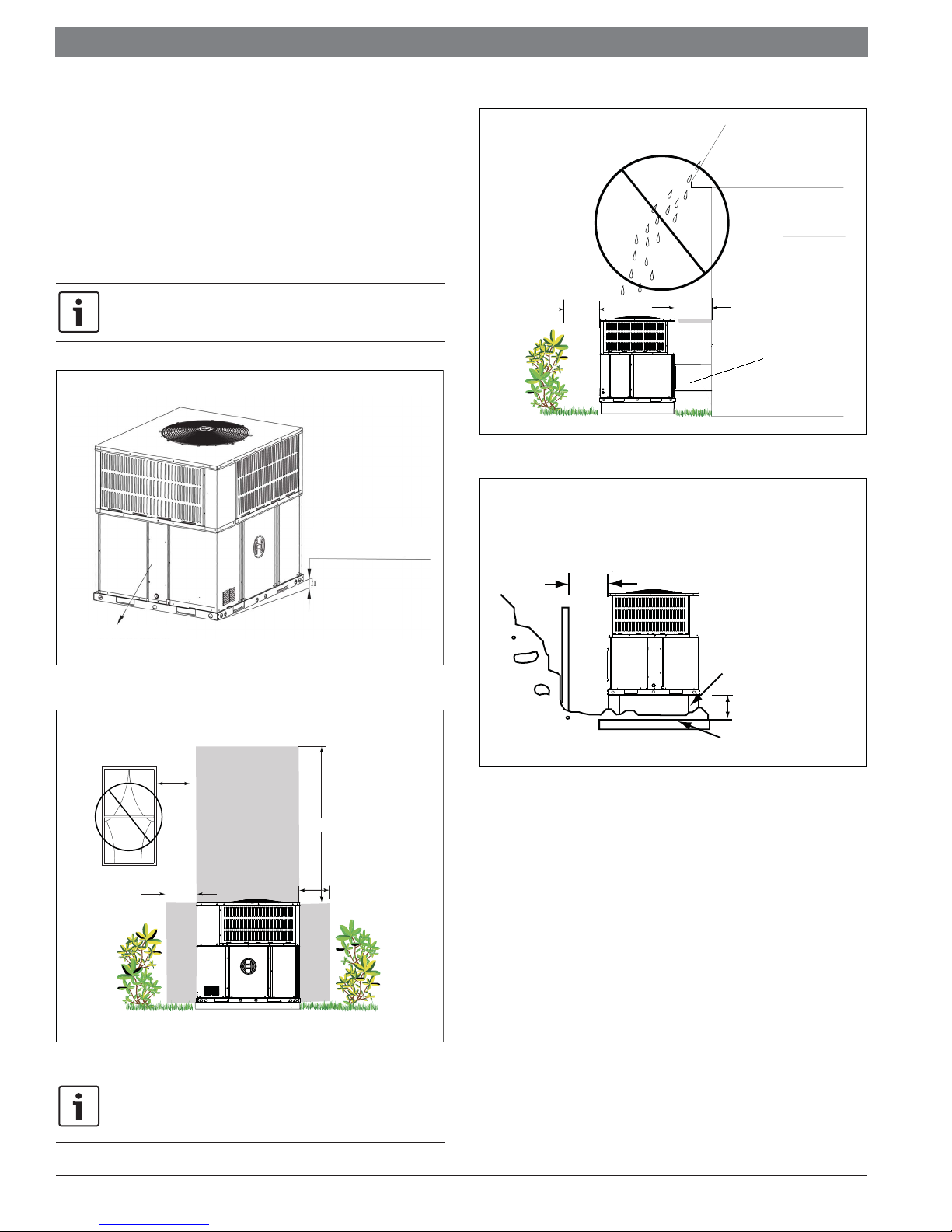 h