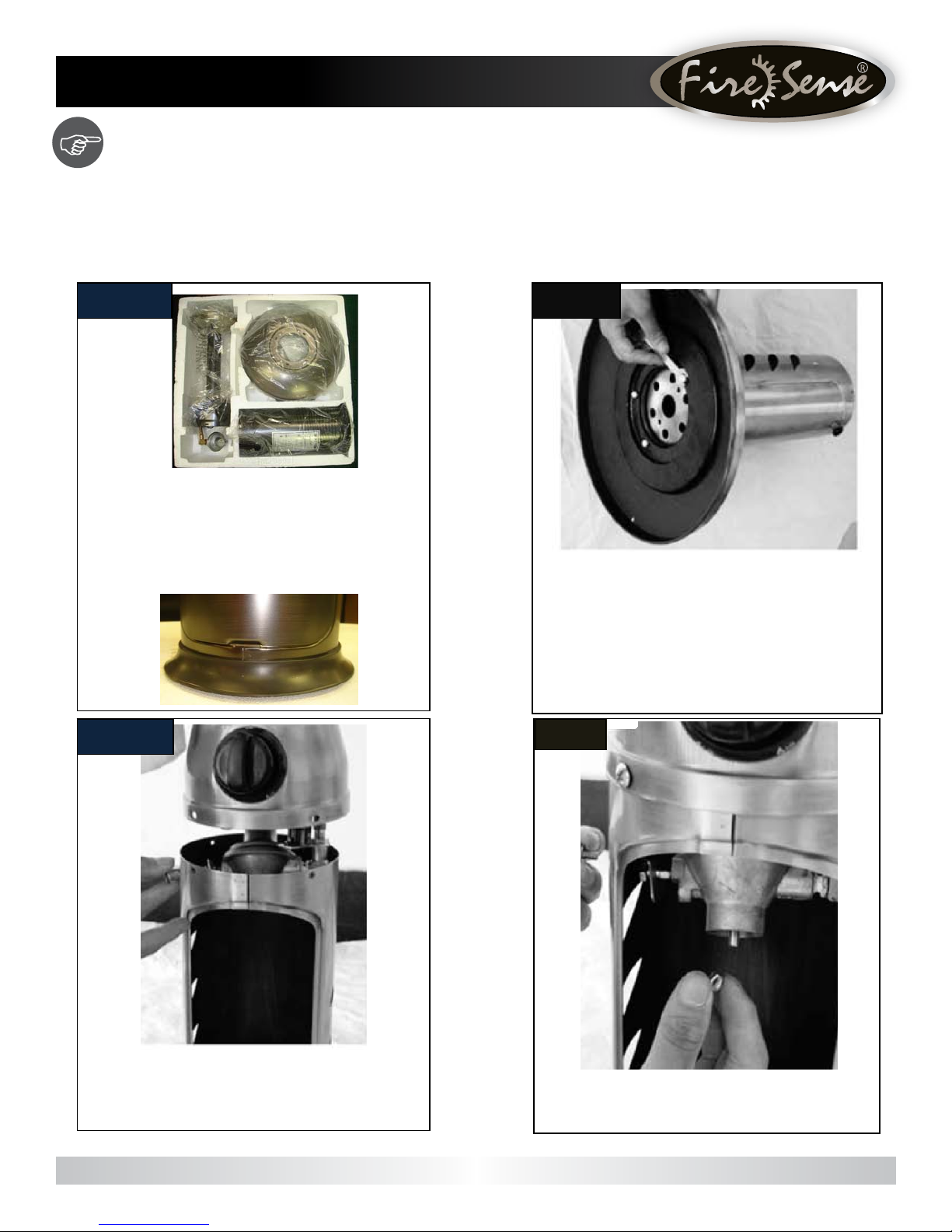 Fire Sense®