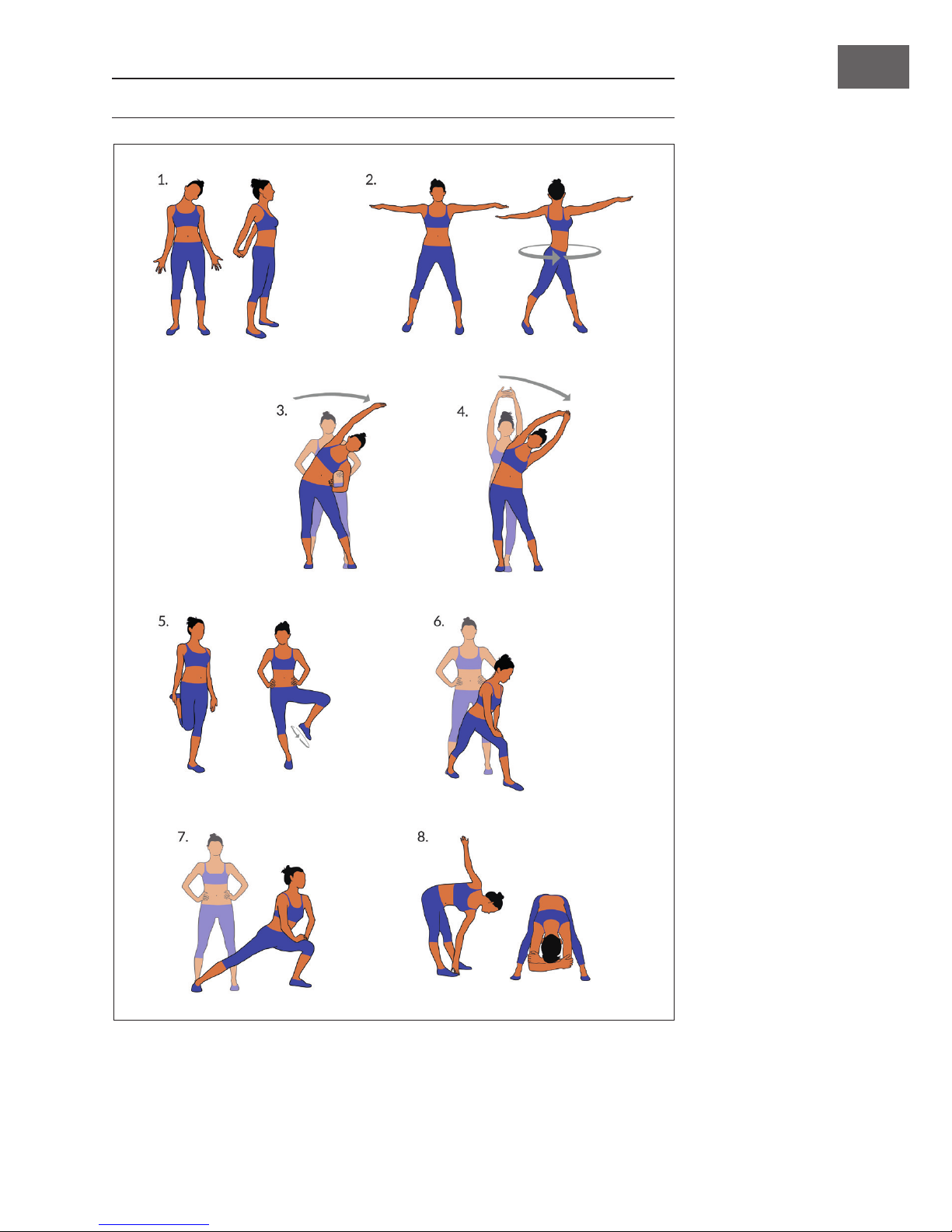 1.

2.

3.

4.

5.

6.

7.

8.