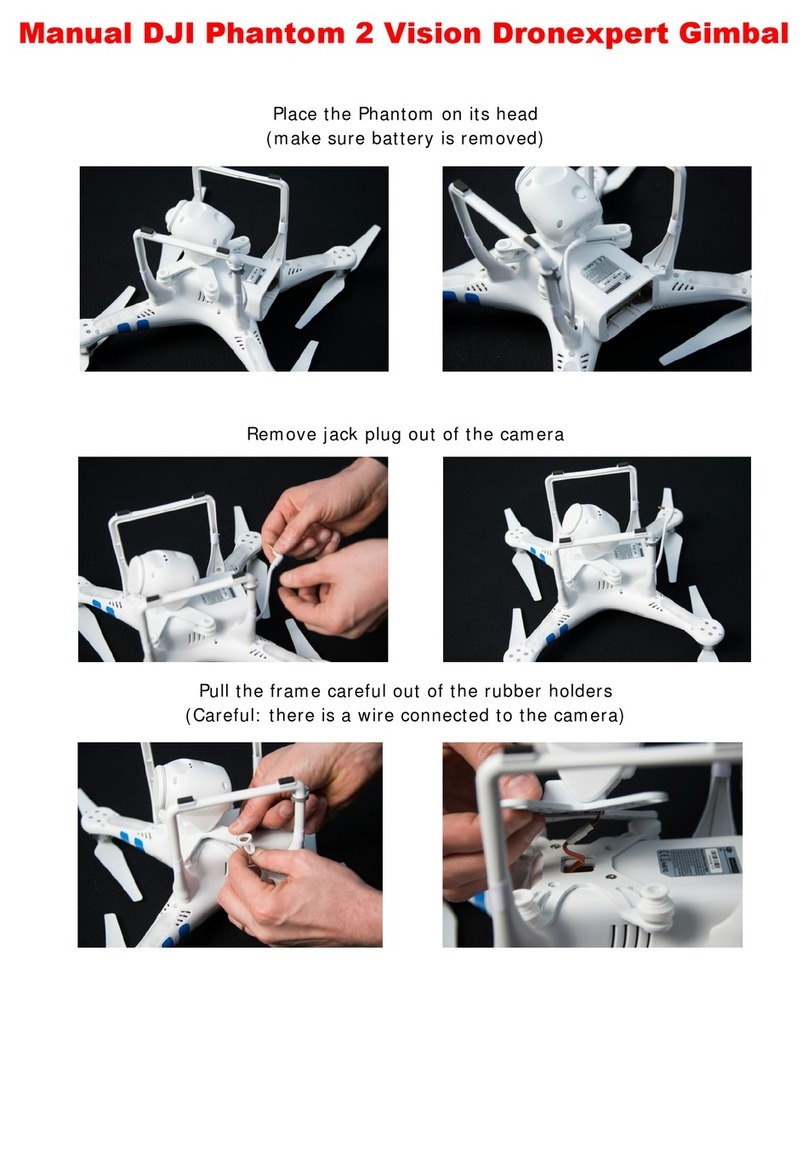 Manual DJI Phantom 2 Vision Dronexpert Gimbal

Place the Phantom on its head
(make sure battery is removed)

Remove jack plug out of the camera

Pull the frame careful out of the rubber holders
(Careful: there is a wire connected to the camera)