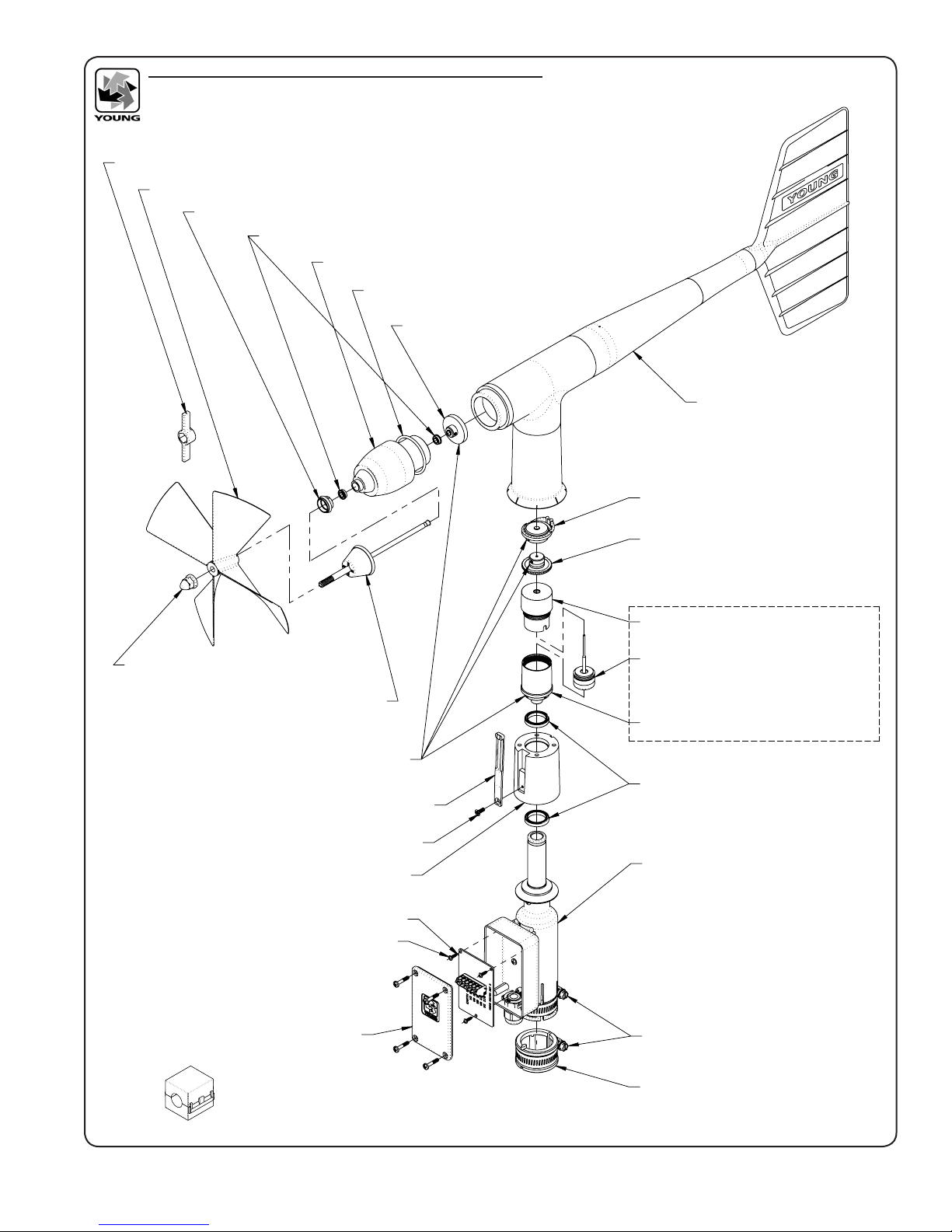 YOUNG

YOUNG