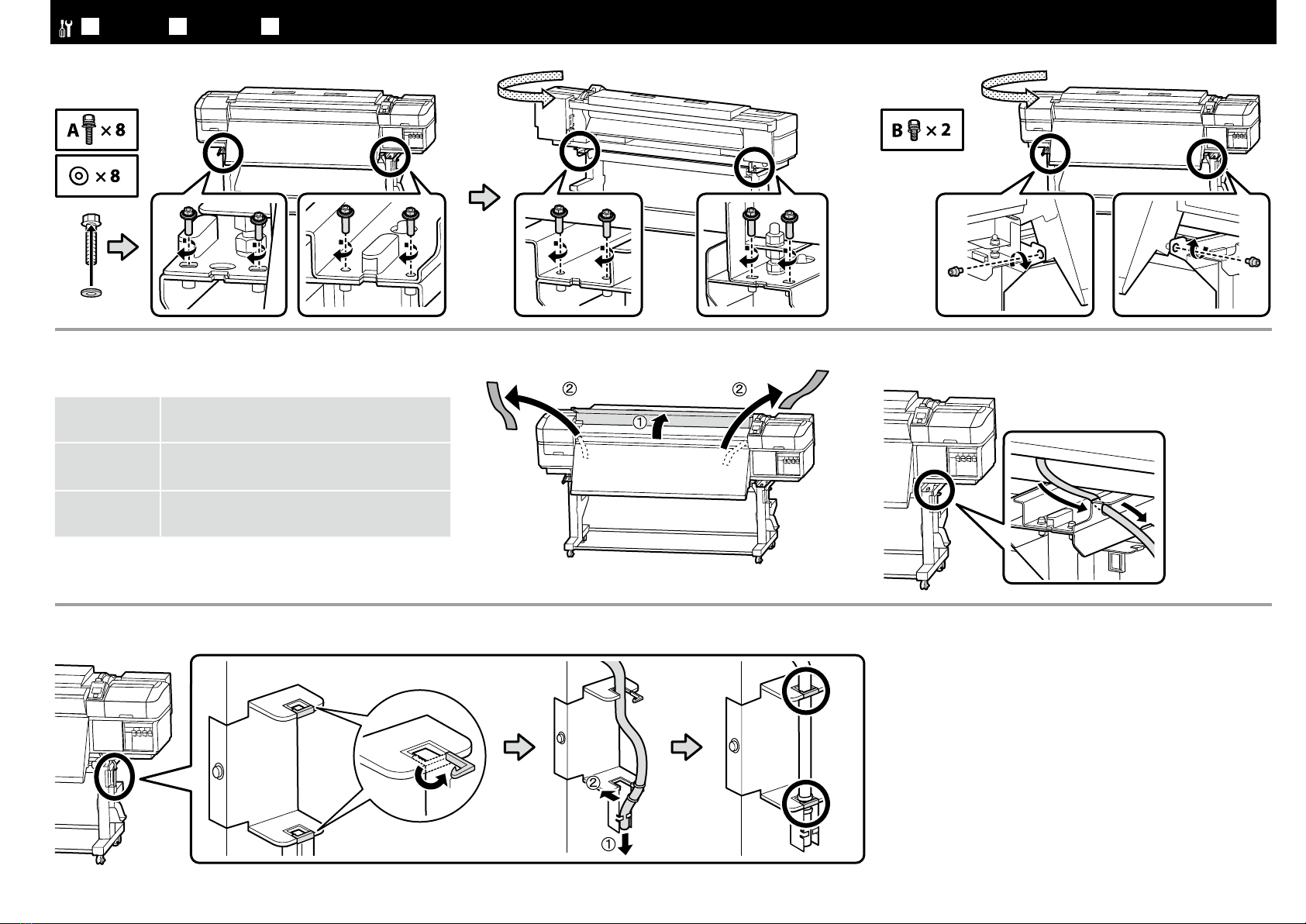 A × 8

× 8

B × 2

②

②

①

②

①