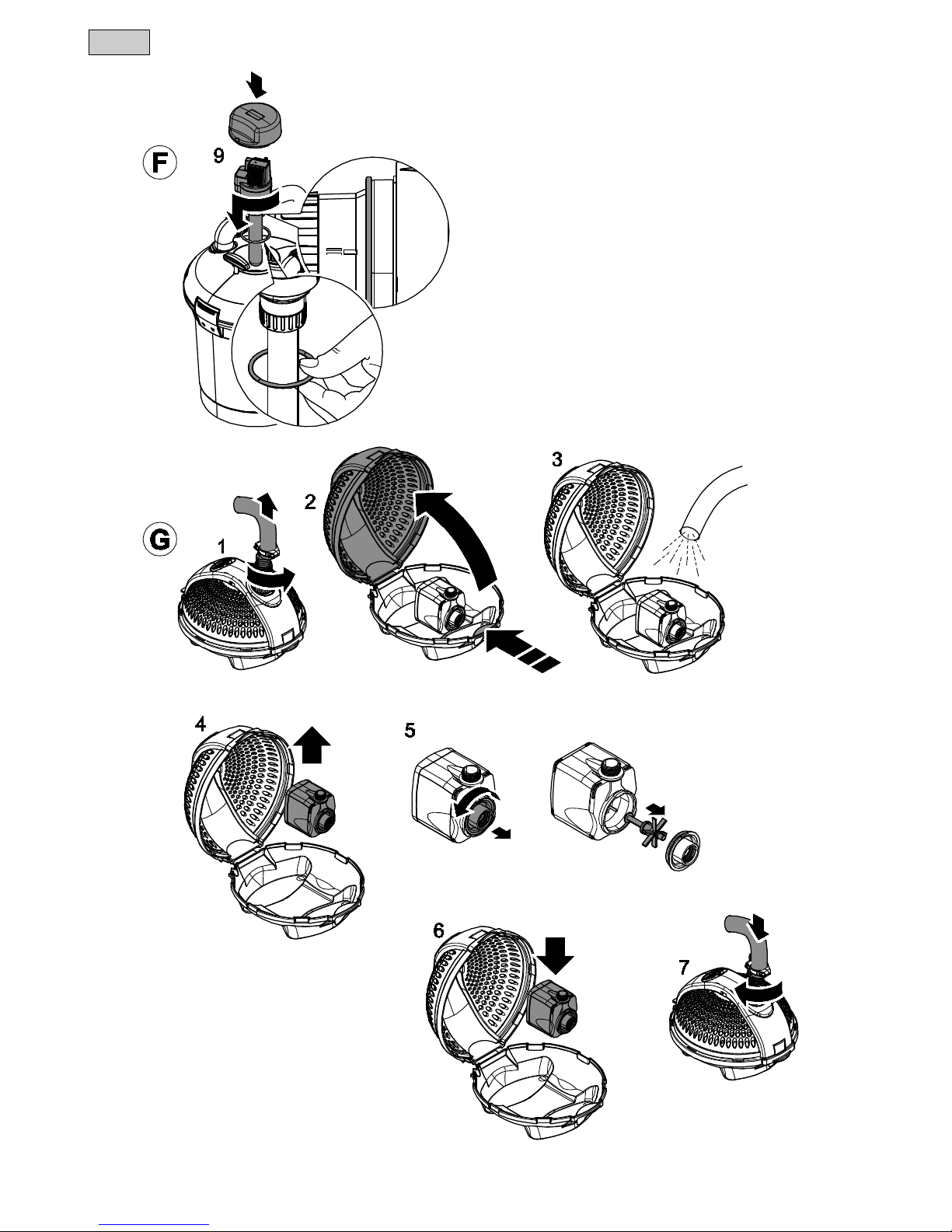 F

9

G

1

2

3

4

5

6

7