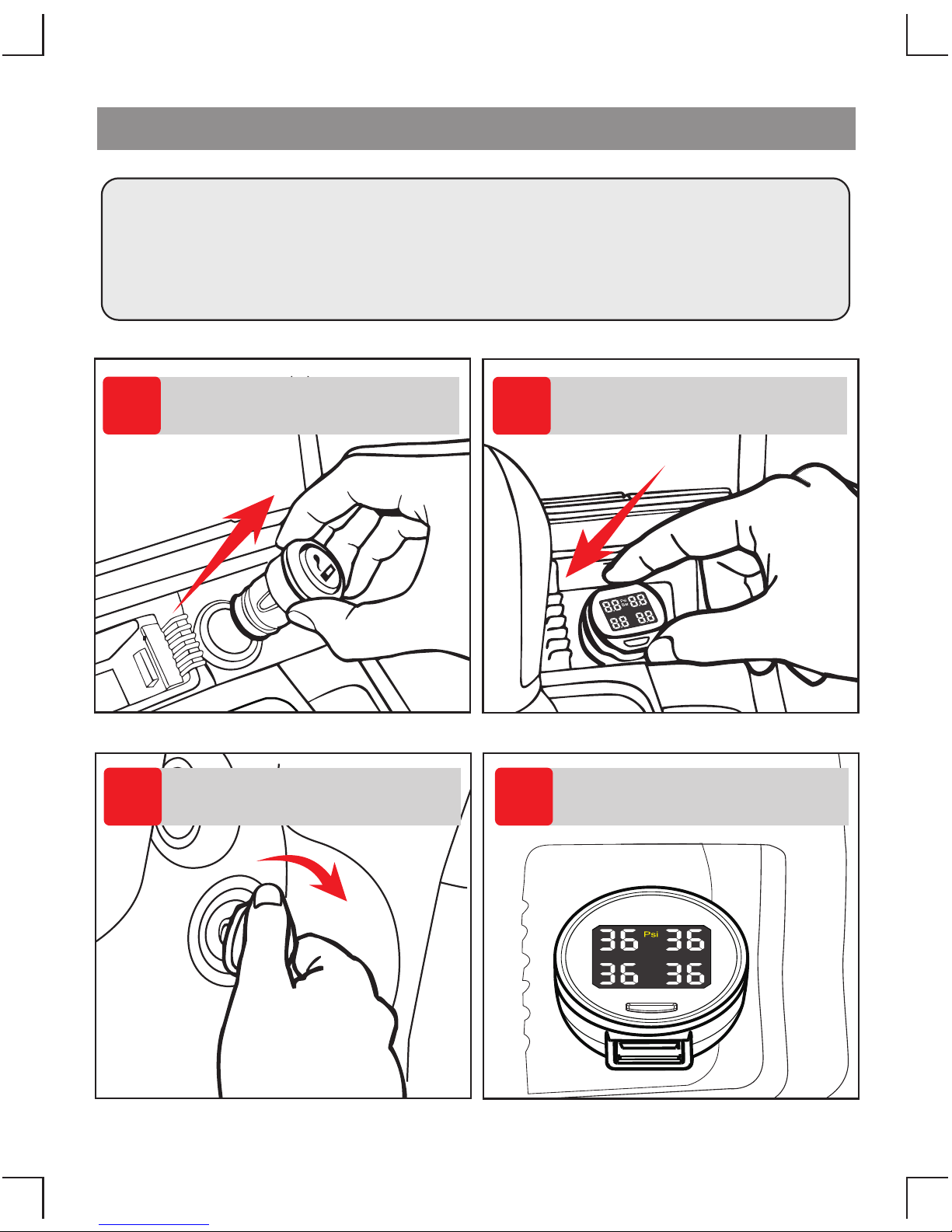 88 88
88 88

36 Psi 36
36 36