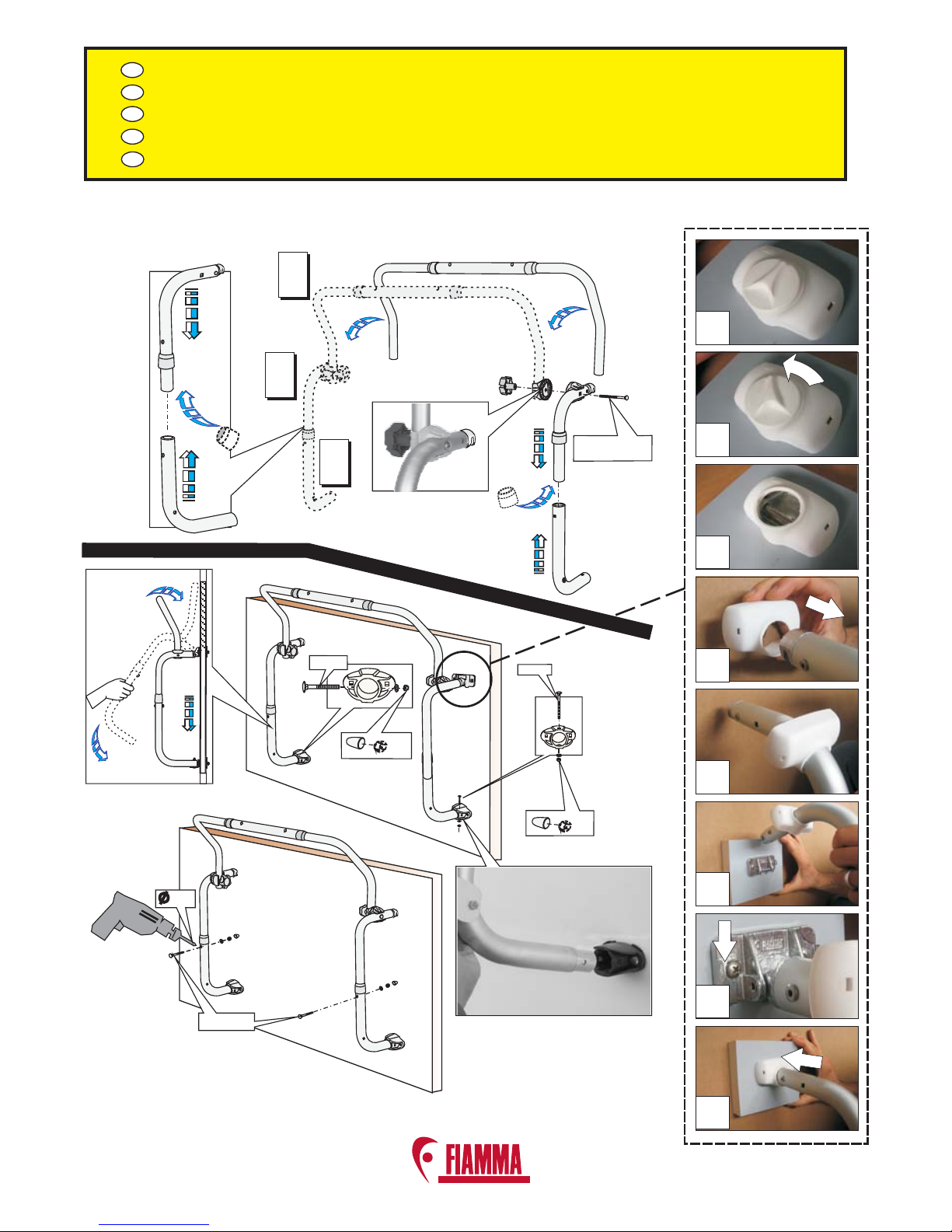 FIAMMA