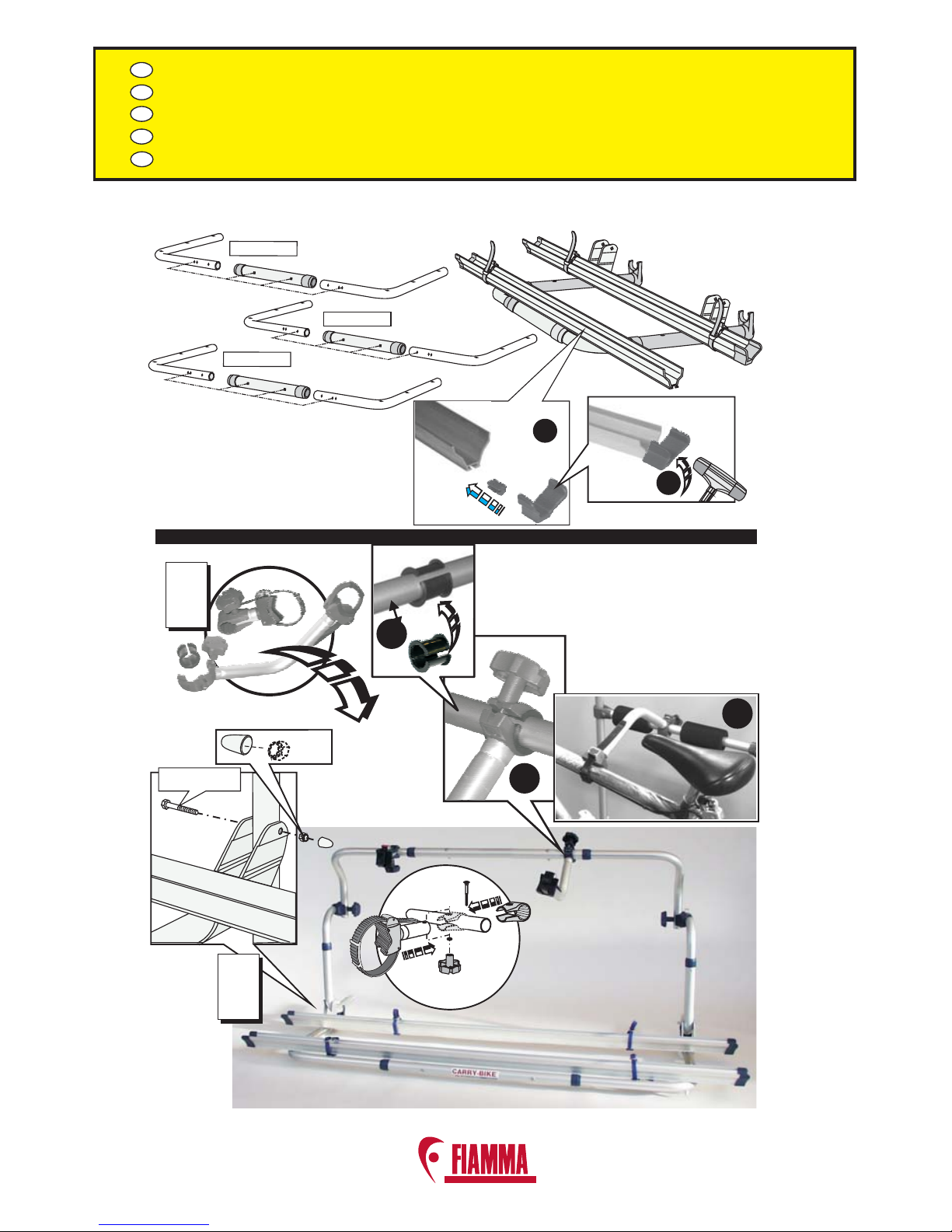 CARRY-BIKE

FIAMMA