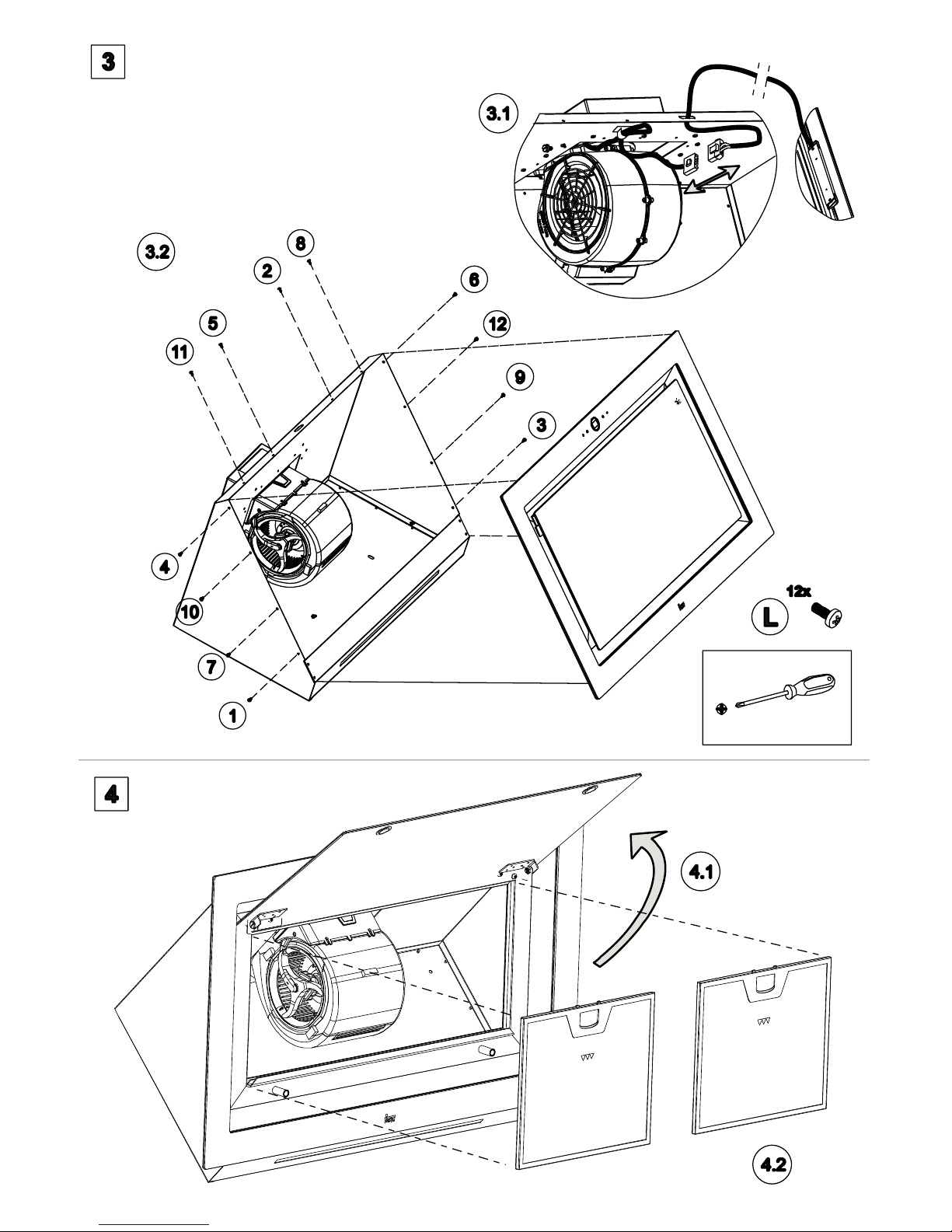 3

3.1

3.2

8

2

6

5

12

11

9

3

4

10

7

1

12x

L

4

4.1

4.2