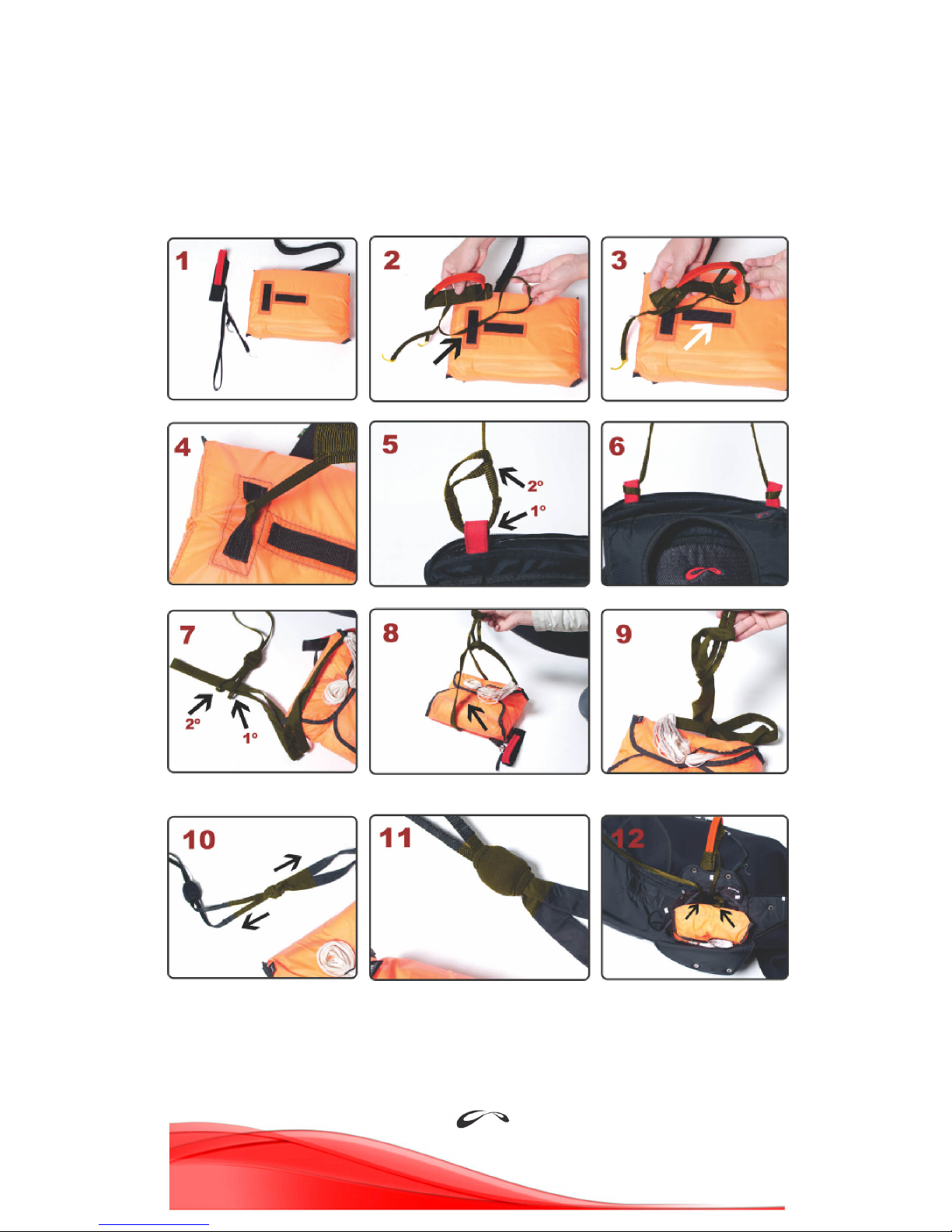 1

2

3

4

5

2º

1º

6

7

2º

1º

8

9

10

11

12