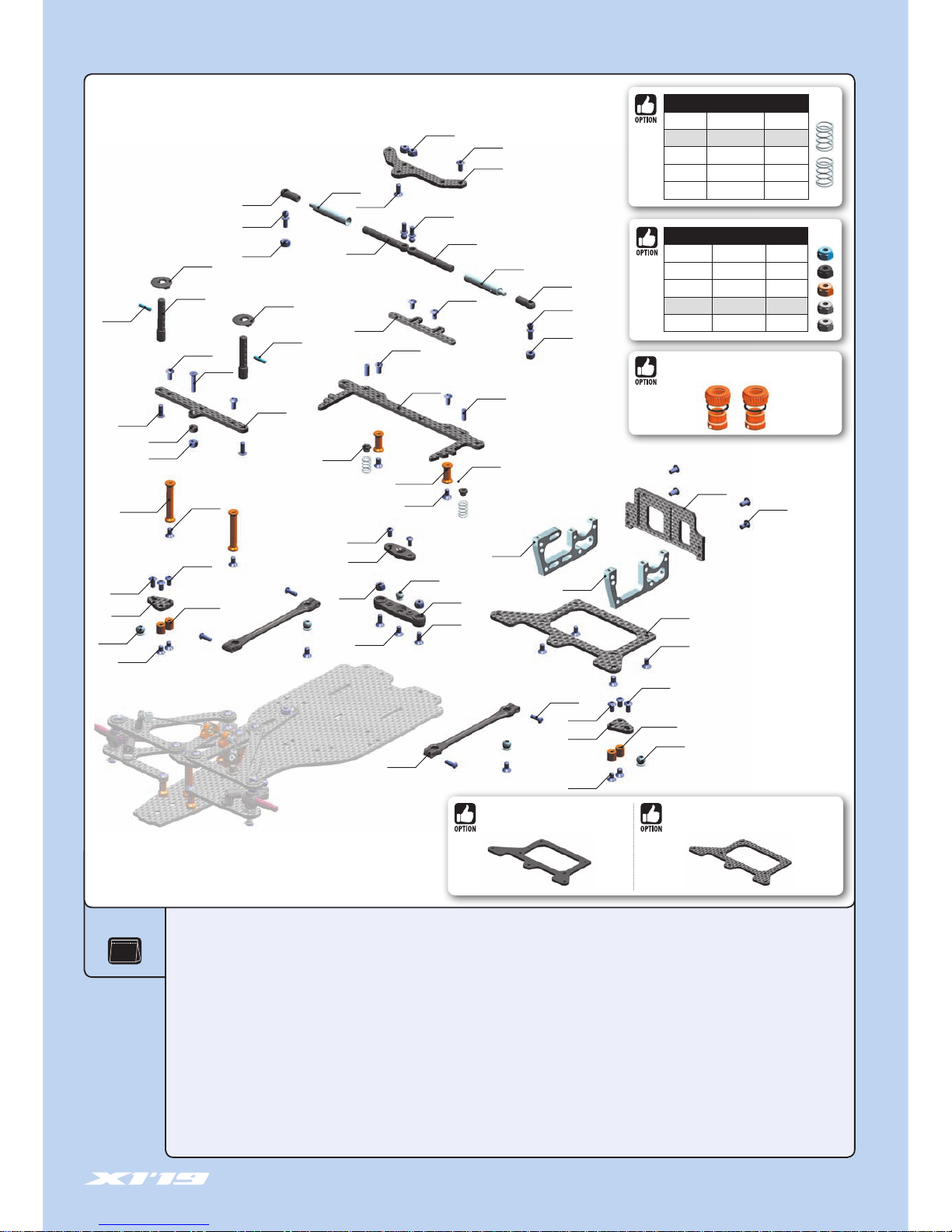 OPTION

OPTION

OPTION

OPTION

OPTION

X1'19