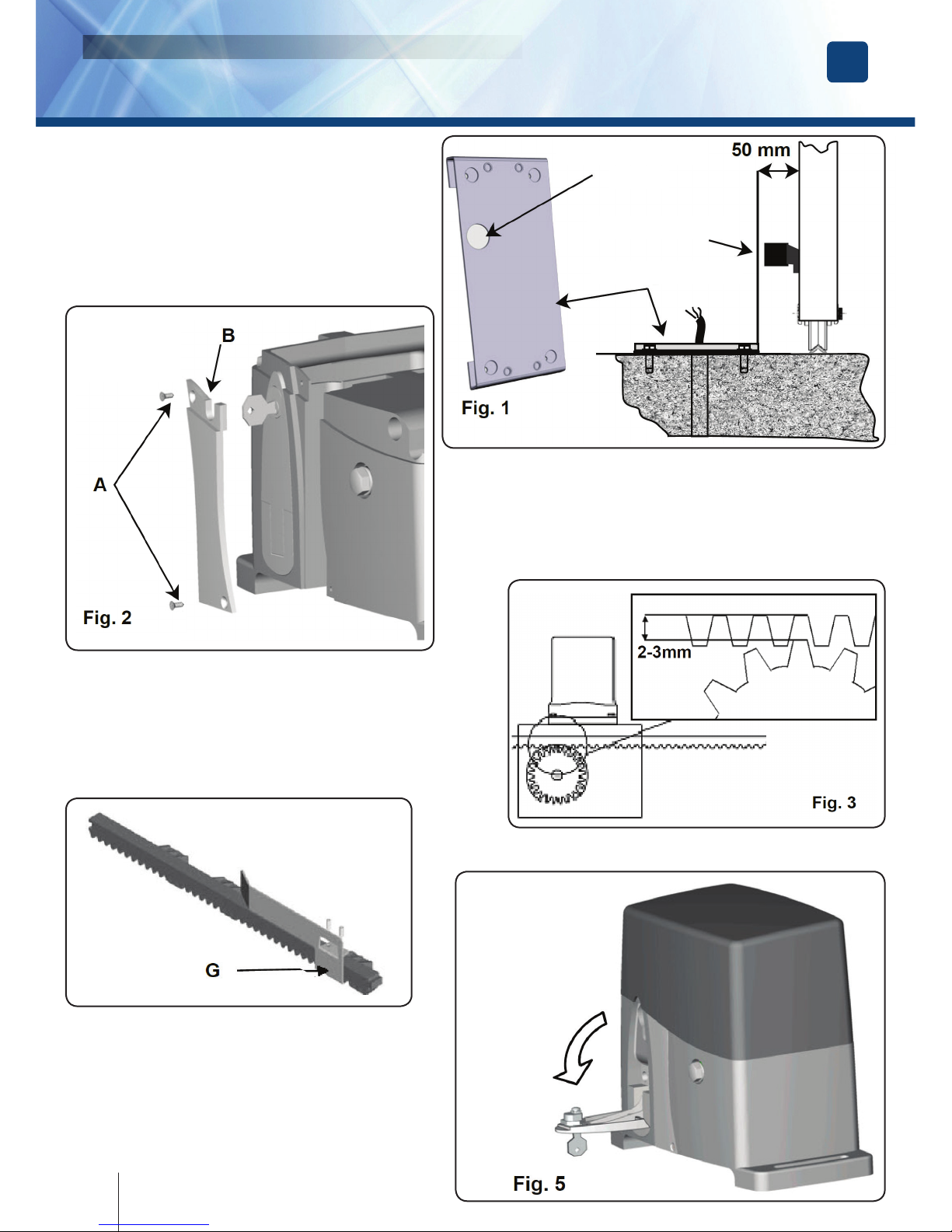 50 mm

Fig. 1

B

A

Fig. 2

2-3mm

Fig. 3

G

Fig. 5