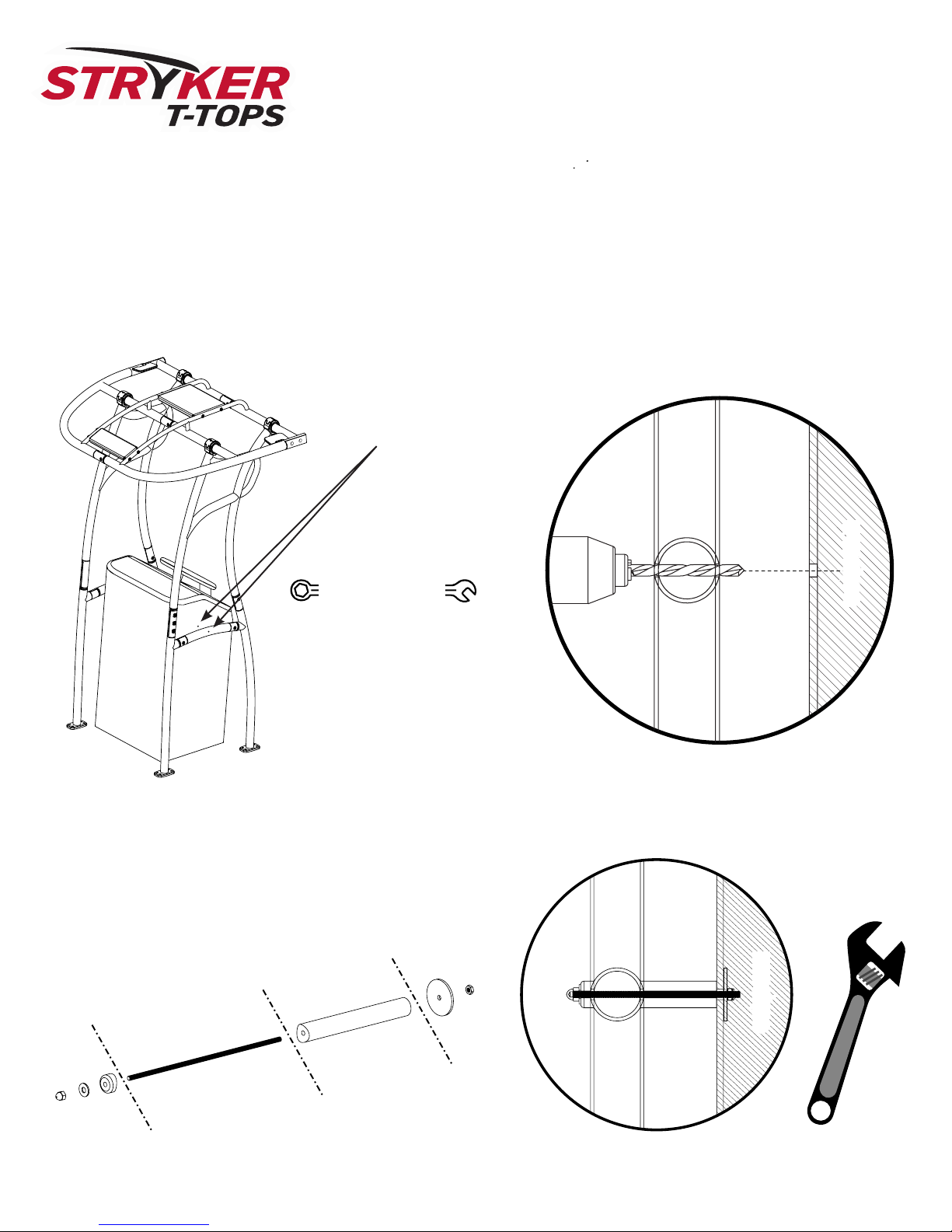 STRYKER
T-TOPS