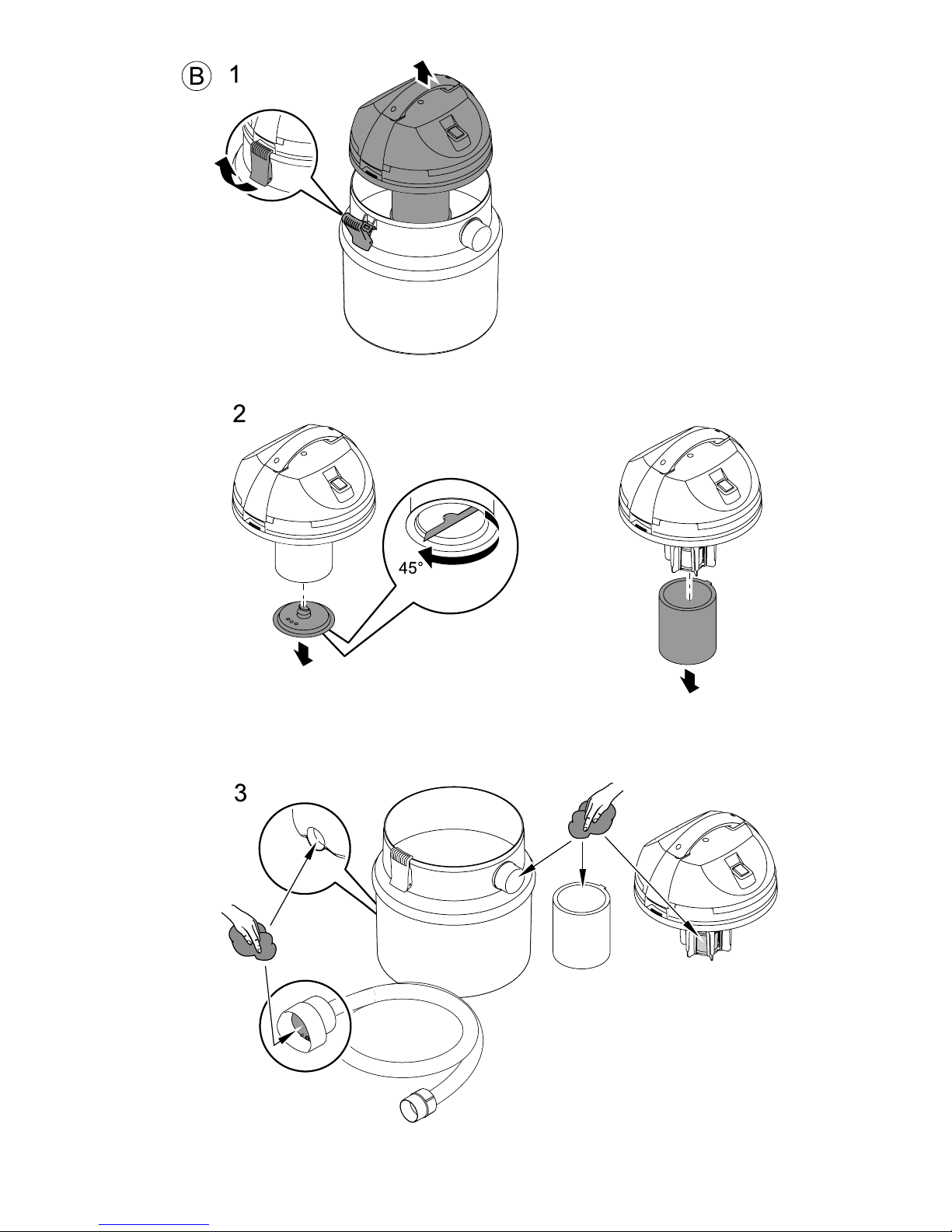 B 1

2

45°

3