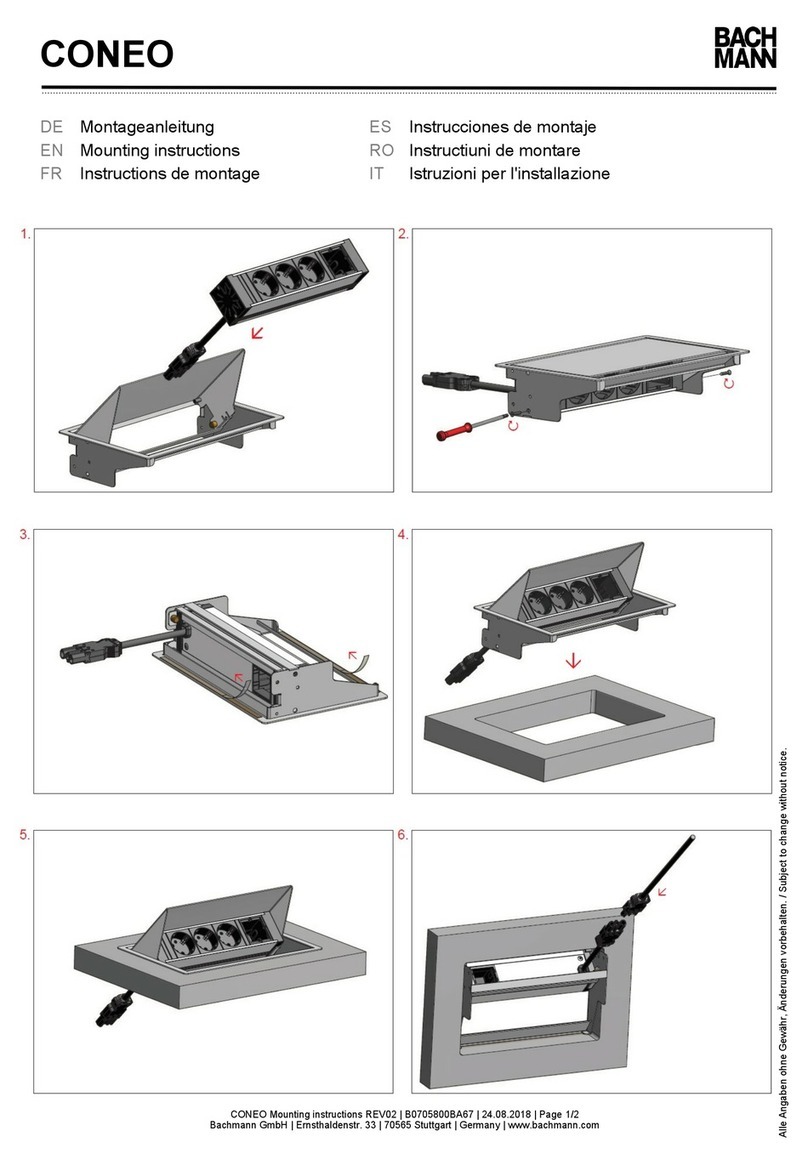 CONEO

BACH
MANN

DE Montageanleitung
EN Mounting instructions
FR Instructions de montage

ES Instrucciones de montaje
RO Instructiuni de montare
IT Istruzioni per l'installazione

1.

2.

3.

4.

5.

6.

Alle Angaben ohne Gewähr, Änderungen vorbehalten. / Subject to change without notice.

CONEO Mounting instructions REV02 | B0705800BA67 | 24.08.2018 | Page 1/2
Bachmann GmbH | Ernsthaldenstr. 33 | 70565 Stuttgart | Germany | www.bachmann.com