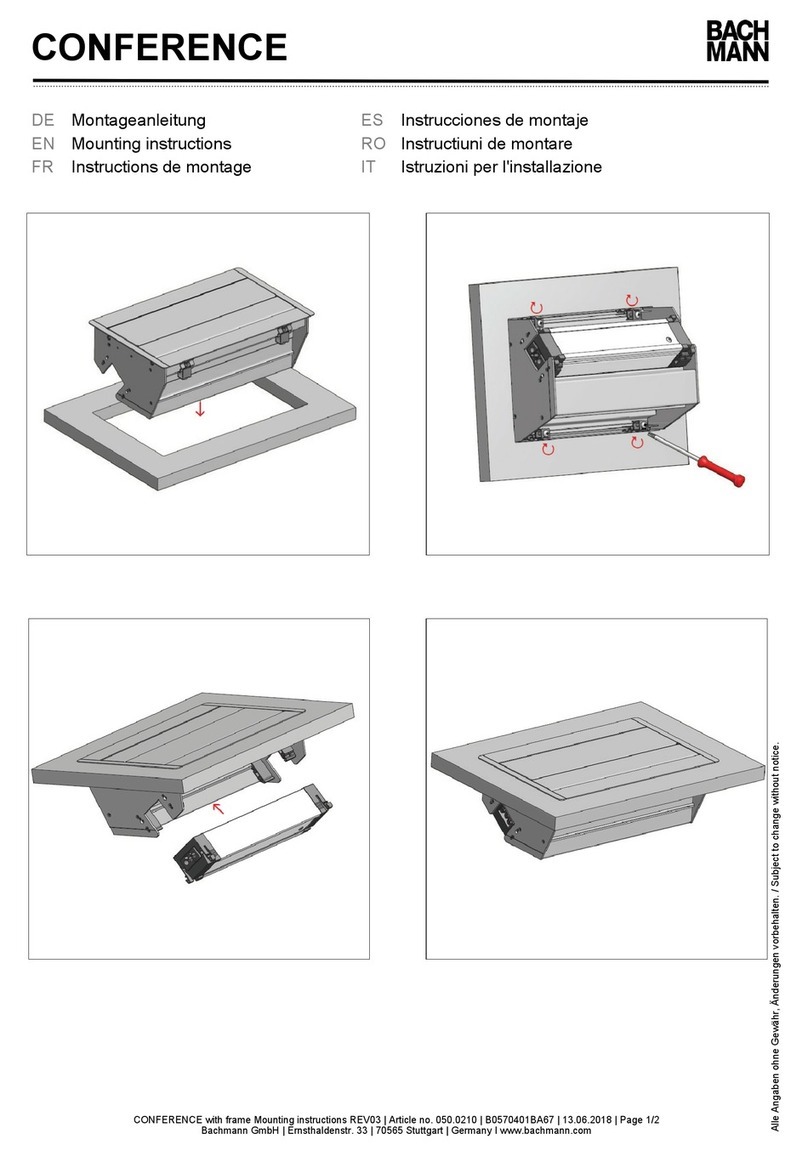 CONFERENCE

BACH MANN

DE Montageanleitung
EN Mounting instructions
FR Instructions de montage

ES Instrucciones de montaje
RO Instructiuni de montare
IT Istruzioni per l'installazione

Alle Angaben ohne Gewähr. Änderungen vorbehalten. / Subject to change without notice.

CONFERENCE with frame Mounting instructions REV03 | Article no. 050.0210 | B0570401BA67 | 13.06.2018 | Page 1/2
Bachmann GmbH | Ernsthaldenstr. 33 | 70565 Stuttgart | Germany I www.bachmann.com