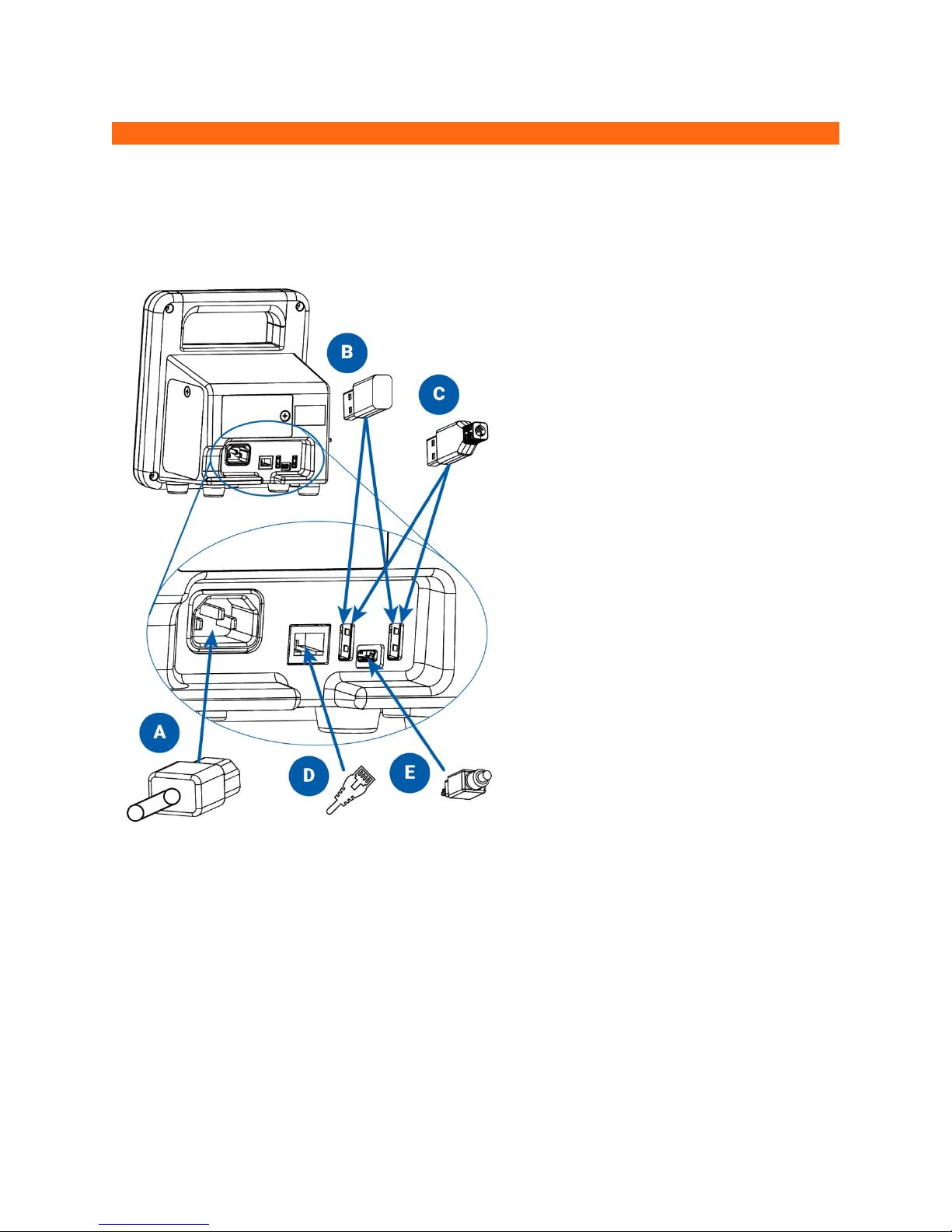 B

C

A

D

E