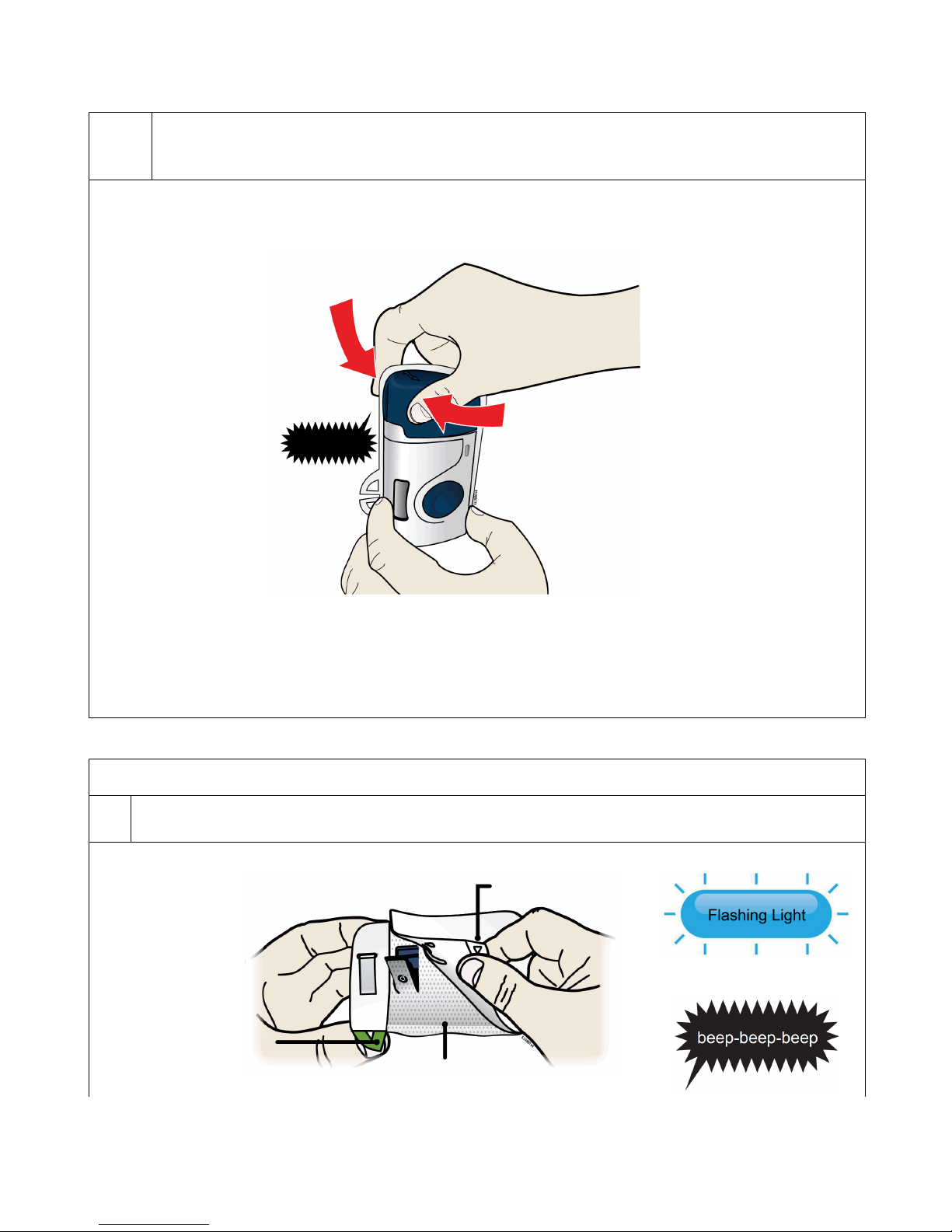 Flashing Light

beep-beep-beep