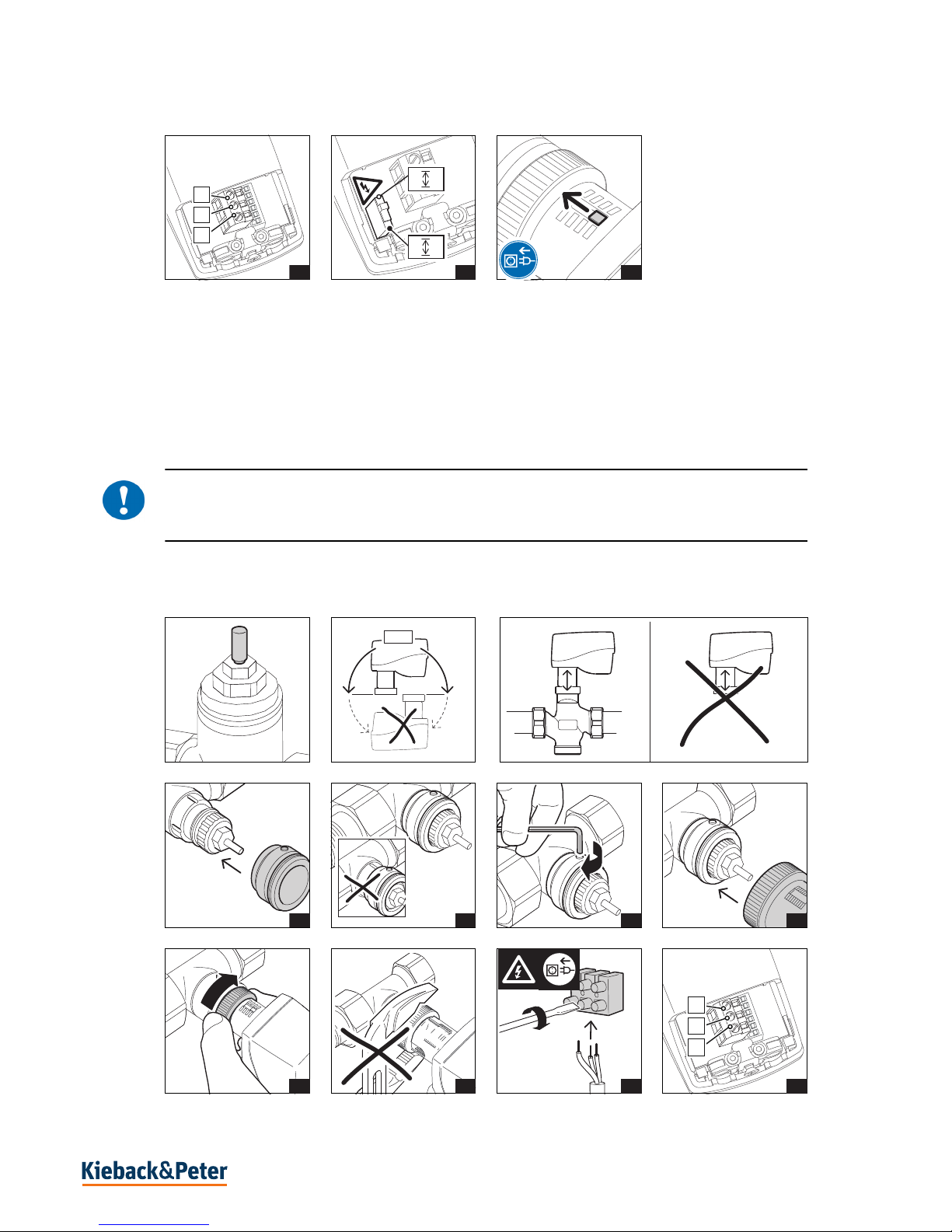 Kieback&Peter