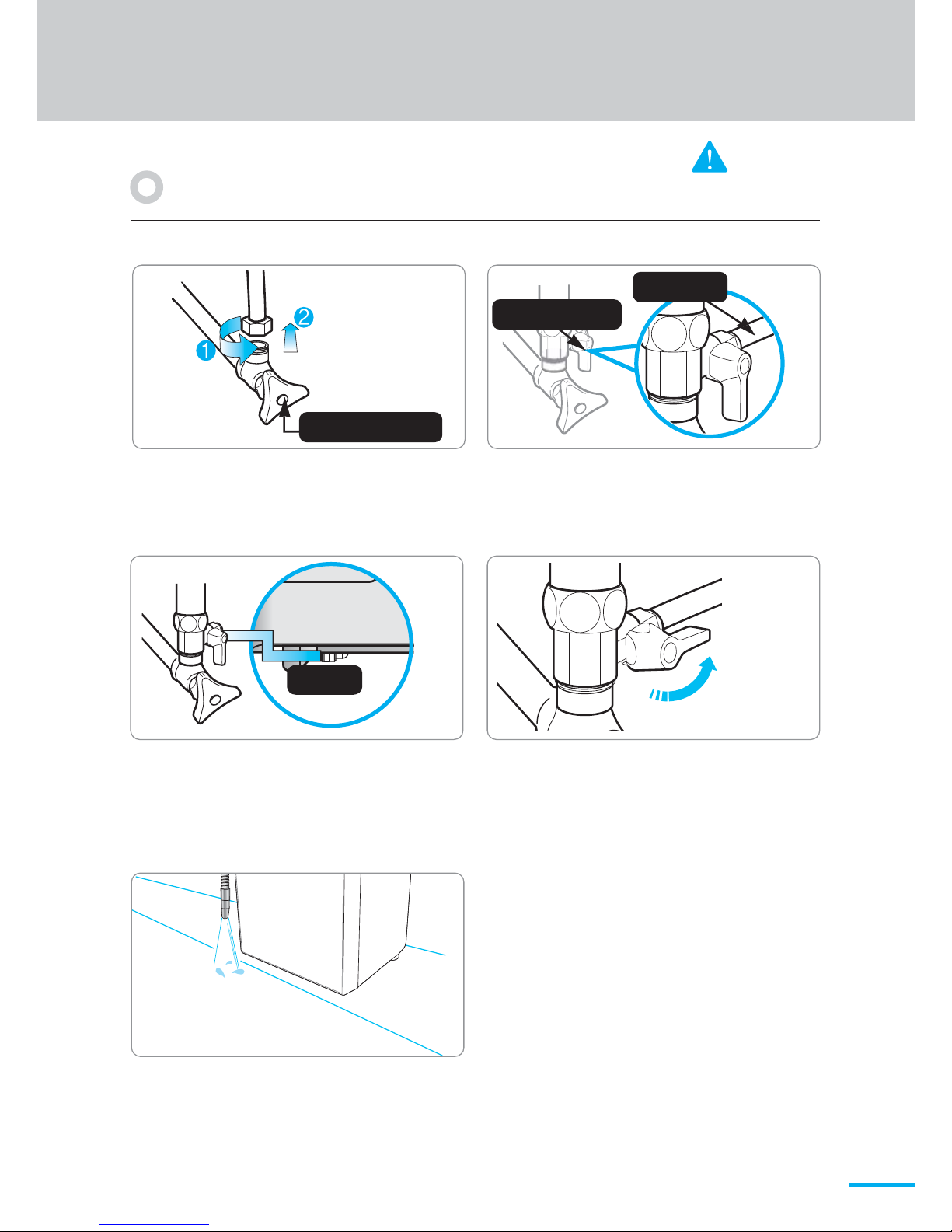 1
2