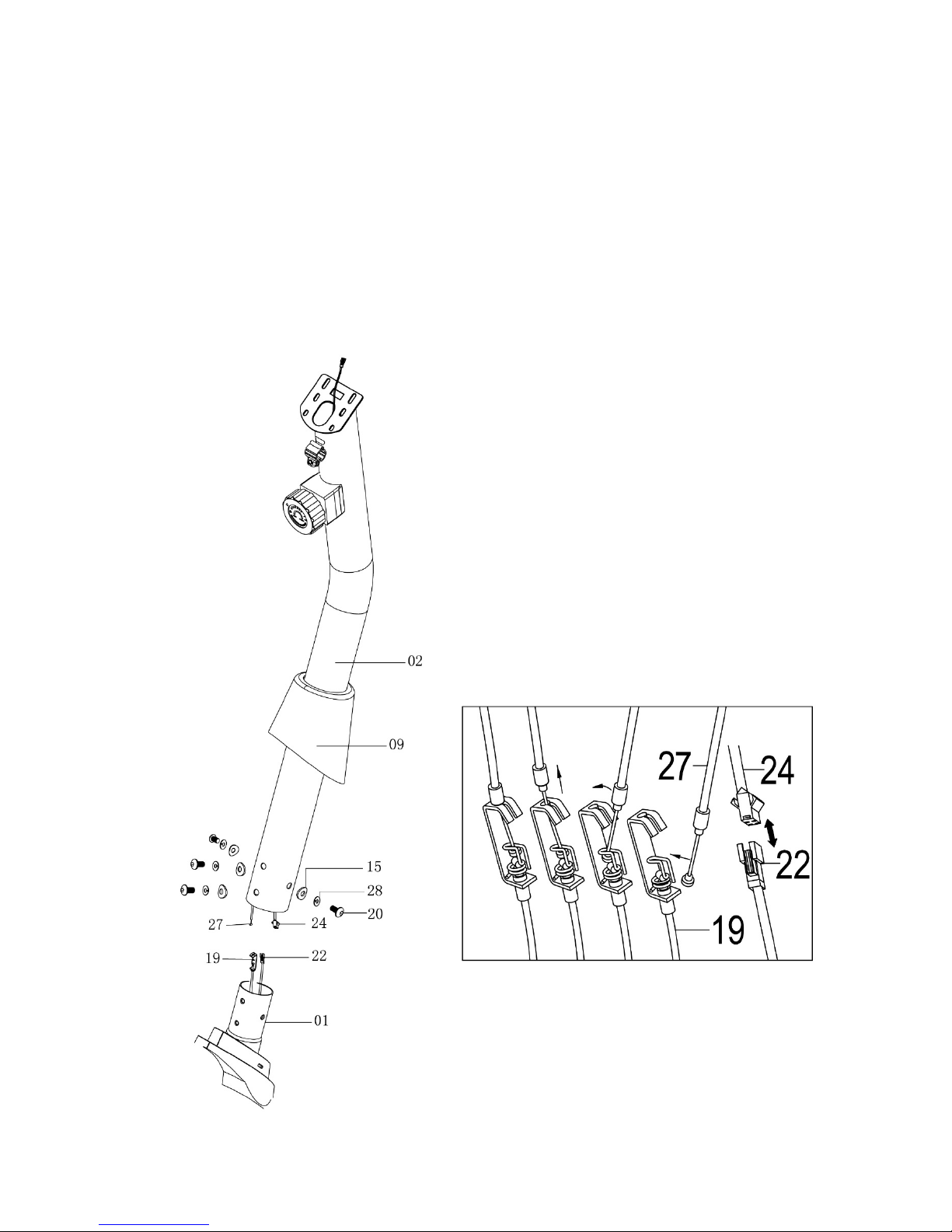 02
09
15
28
20
27
24
19
22
01
27
24
22
19