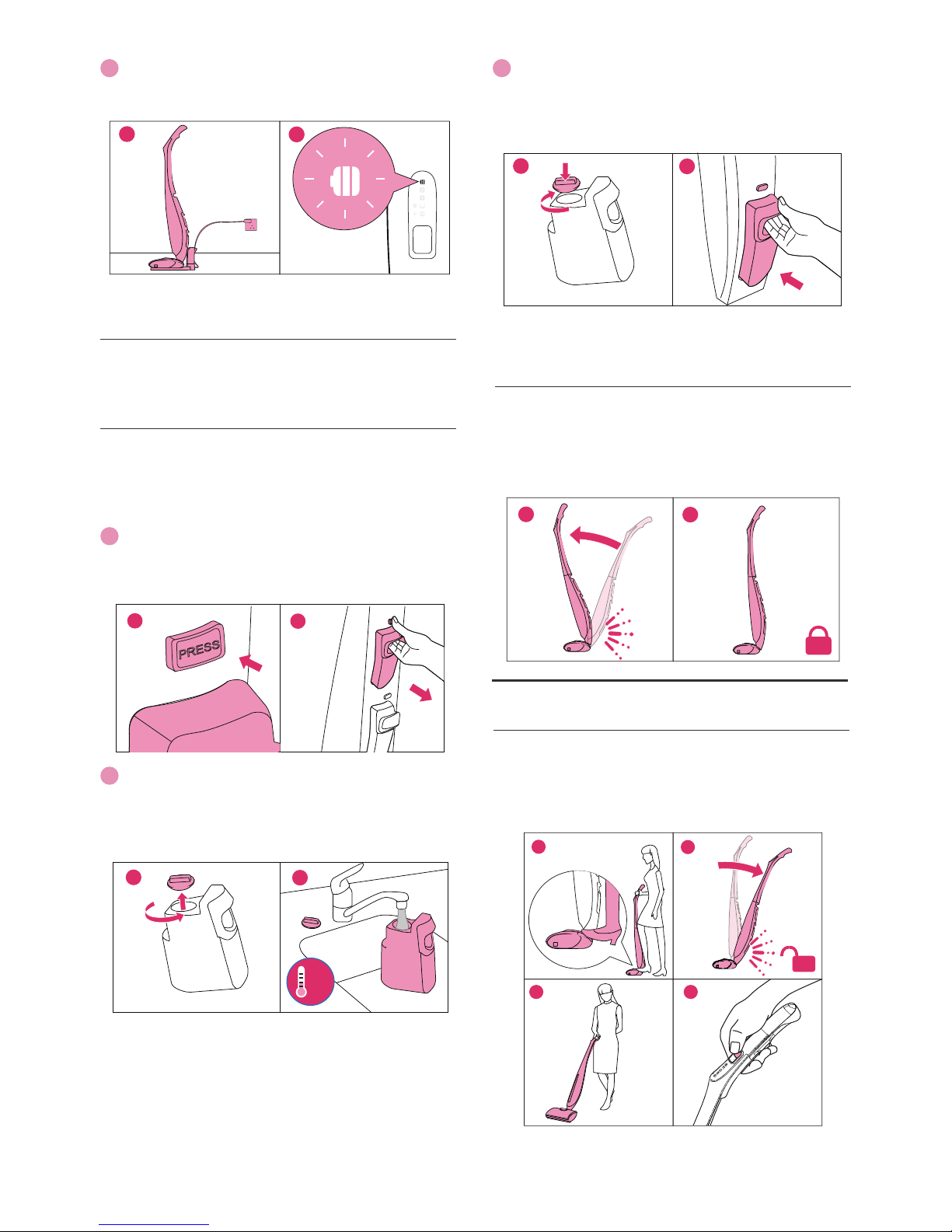 PRESS