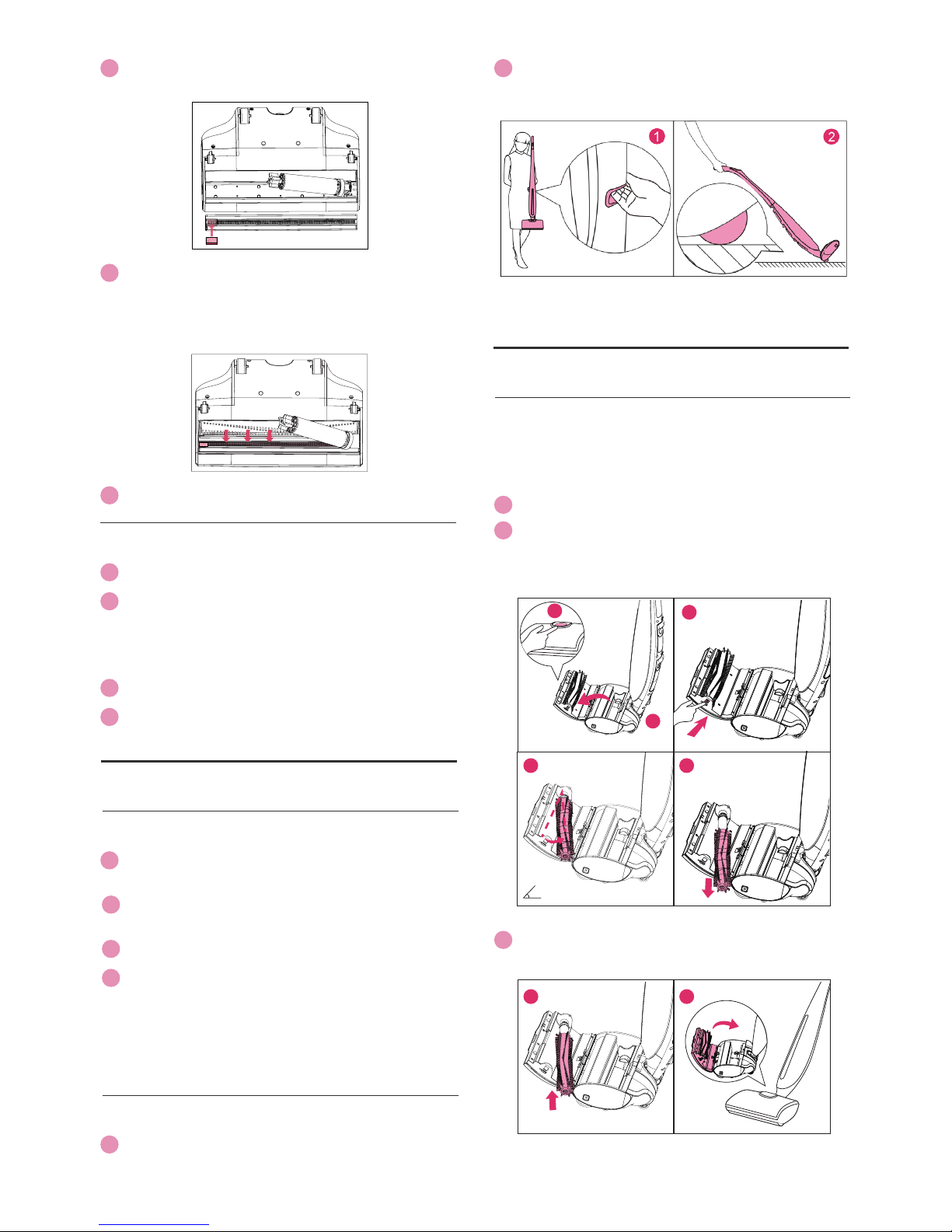 1

2