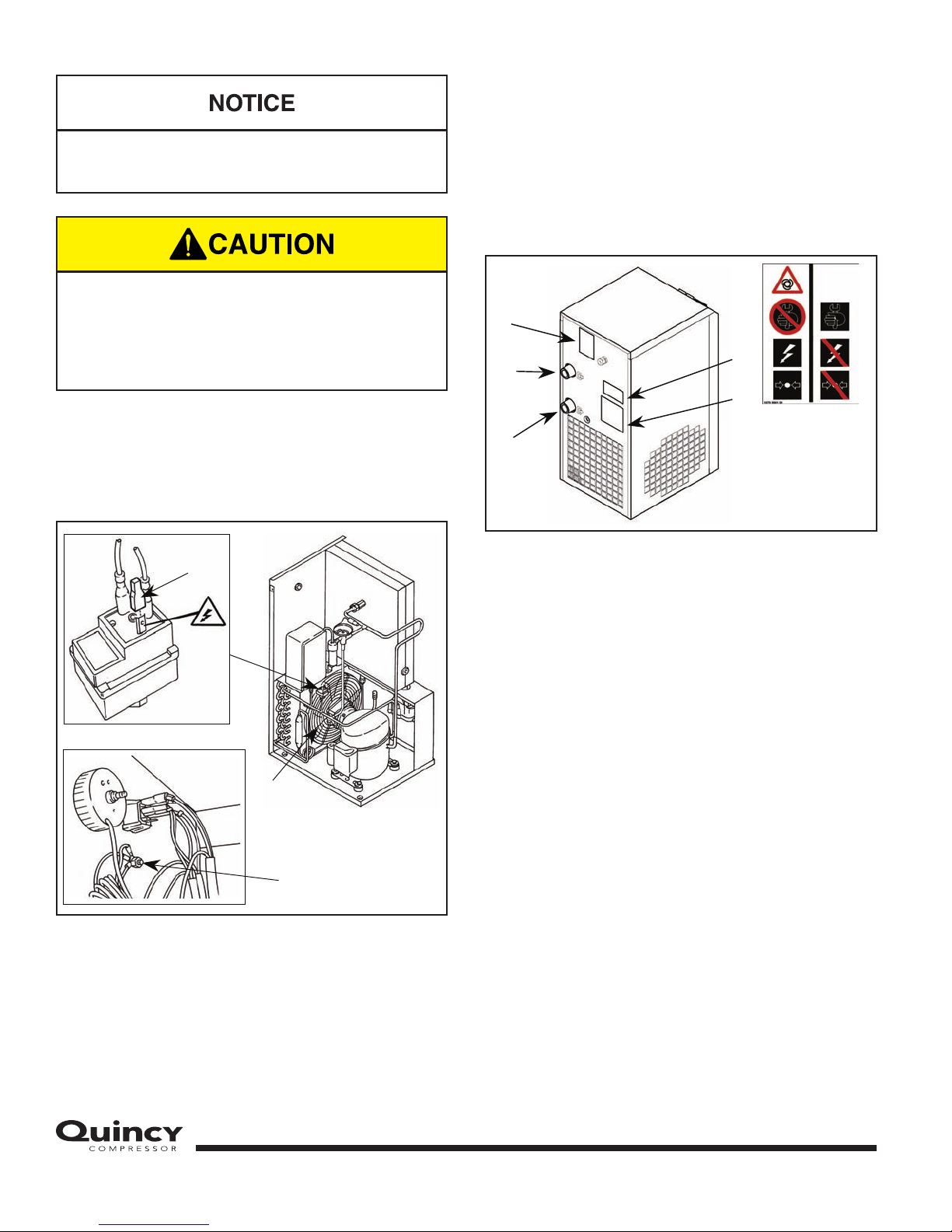 NOTICE

CAUTION

Quincy
COMPRESSOR