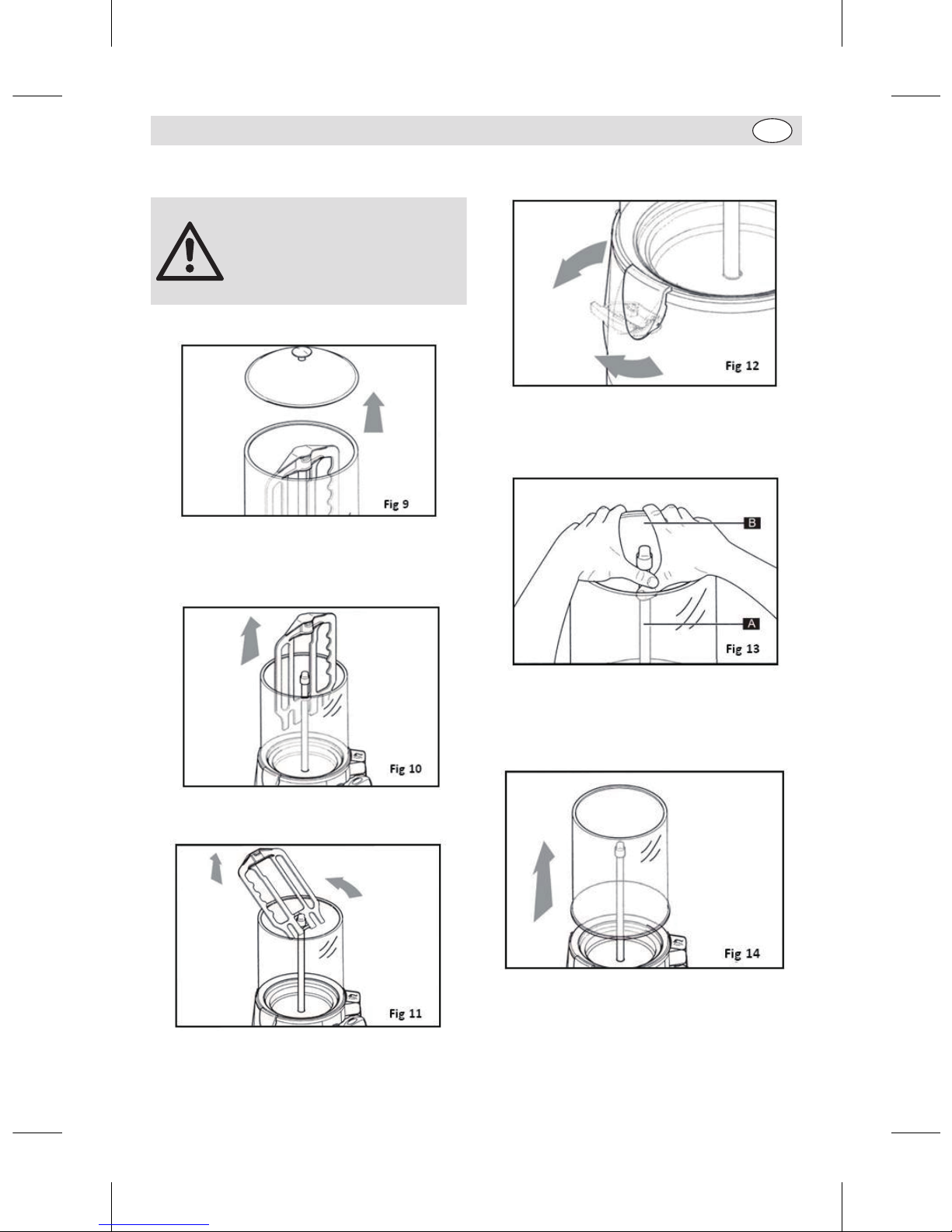 Fig 9

Fig 10

Fig 11

Fig 12

B

A

Fig 13

Fig 14