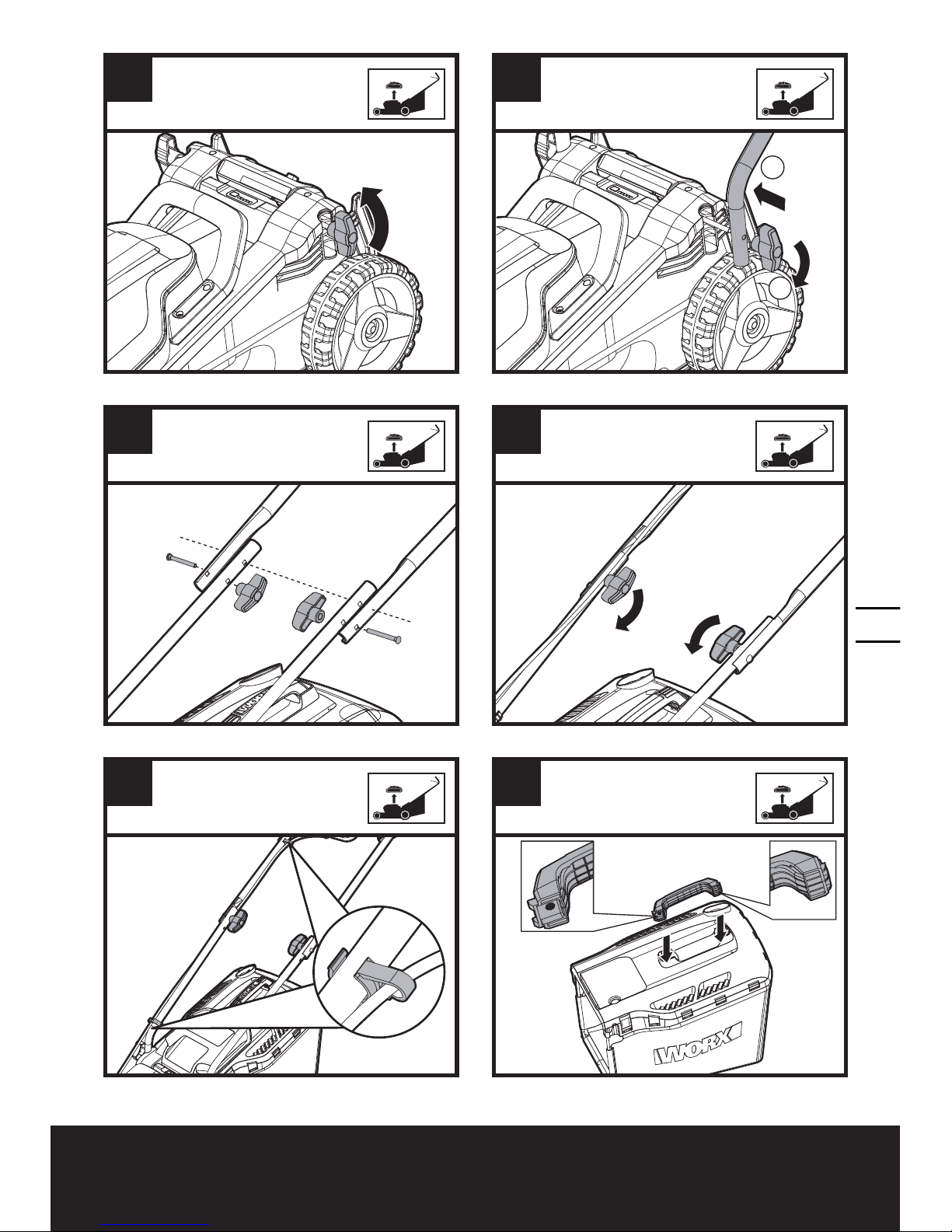 WORX