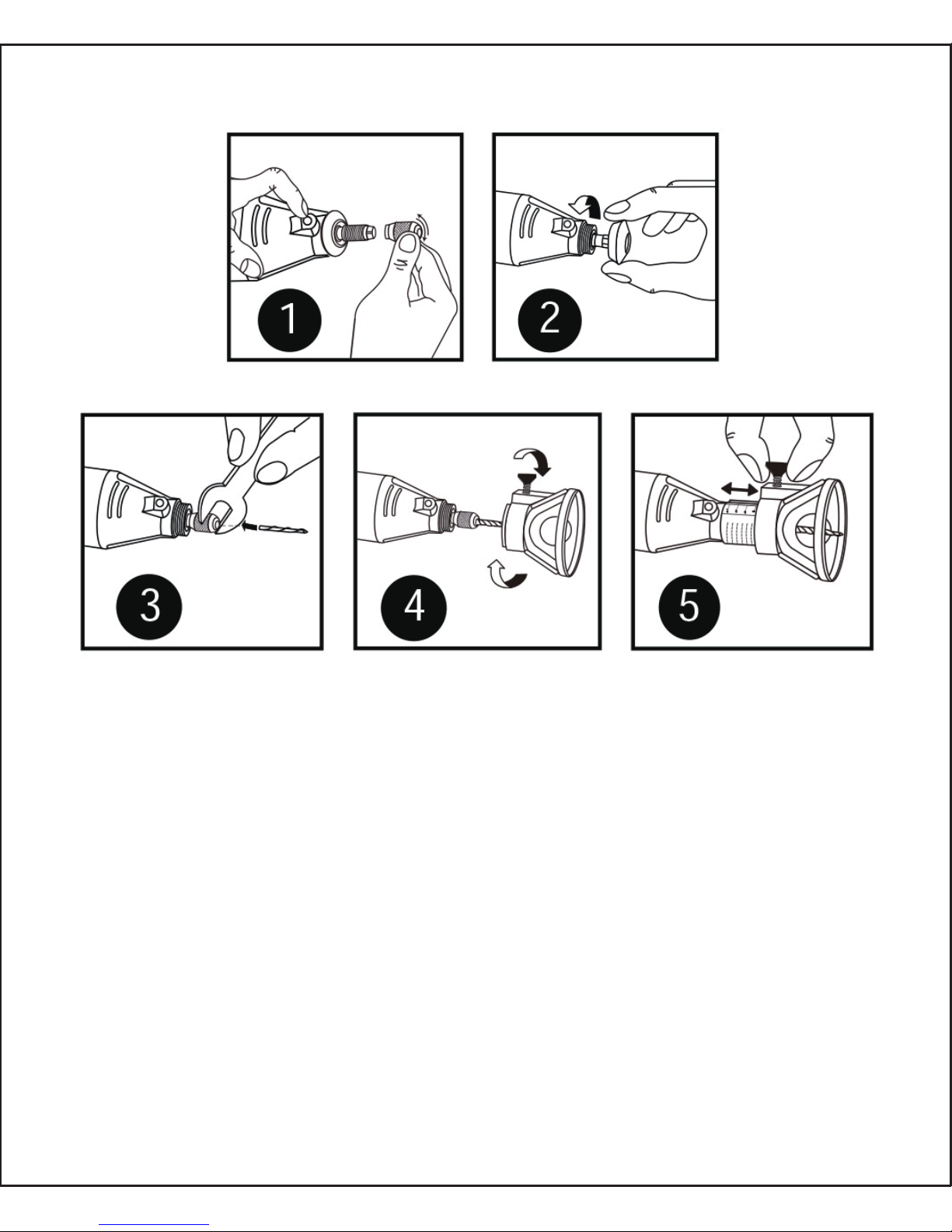 1

2

3

4

5