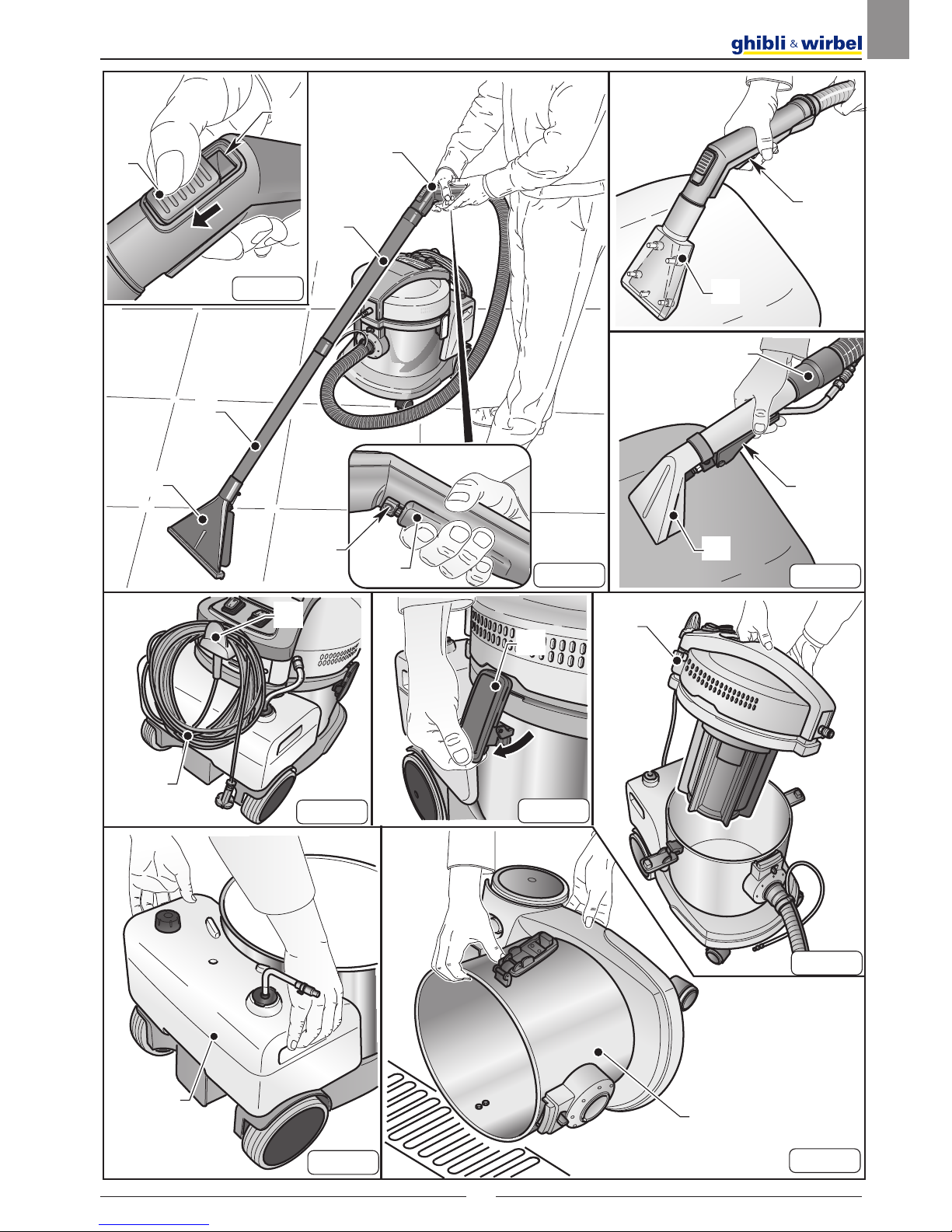 ghibli & wirbel