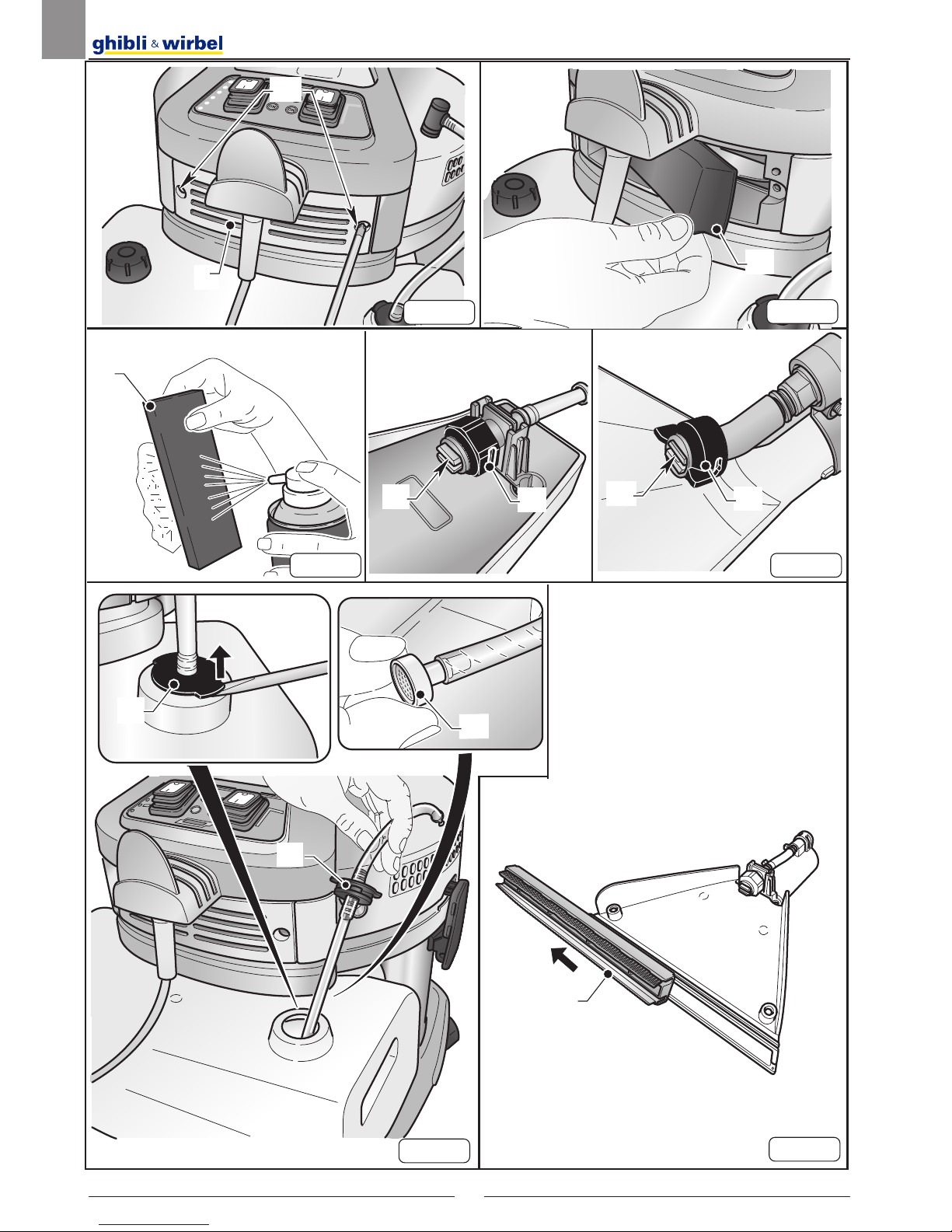 ghibli & wirbel