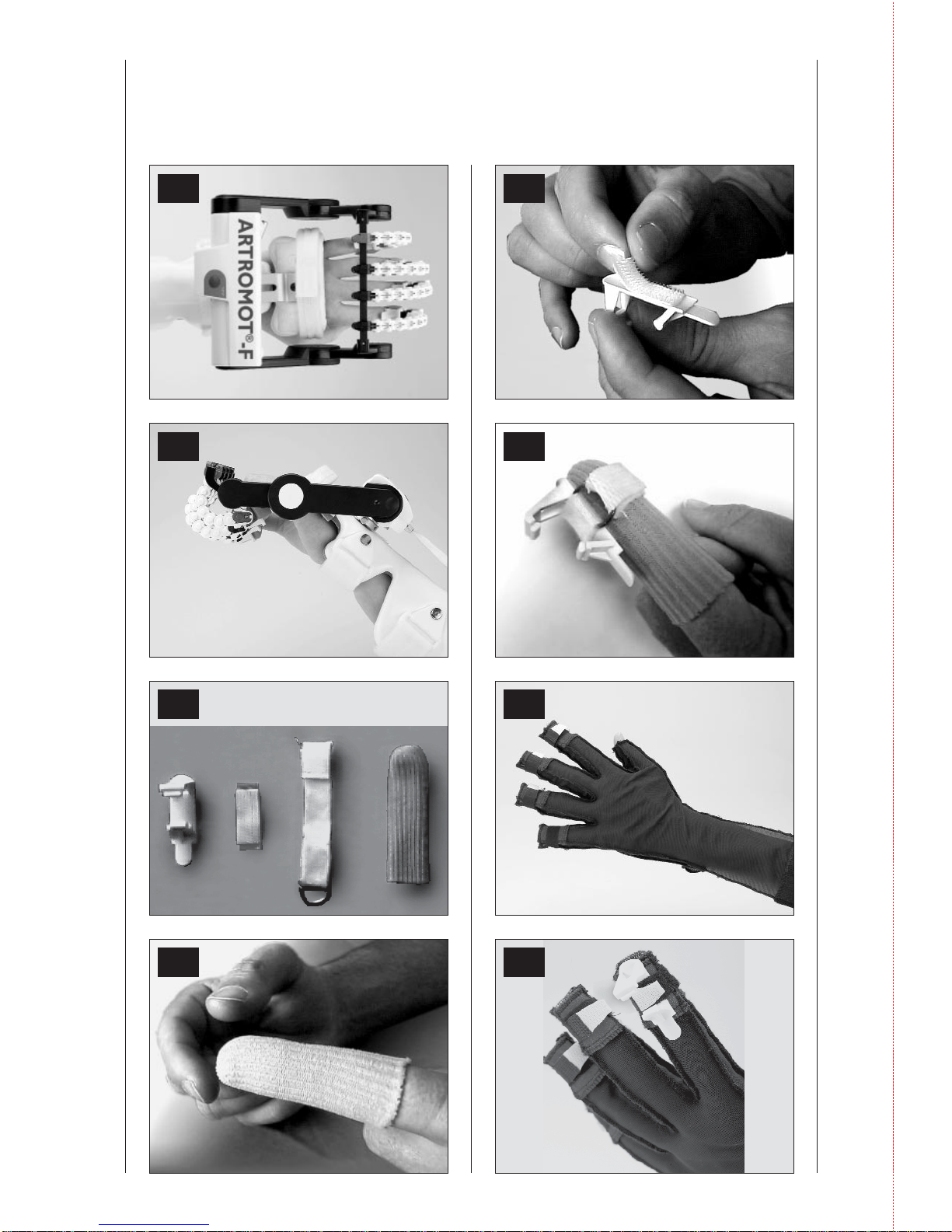 ARTROMOT®-F