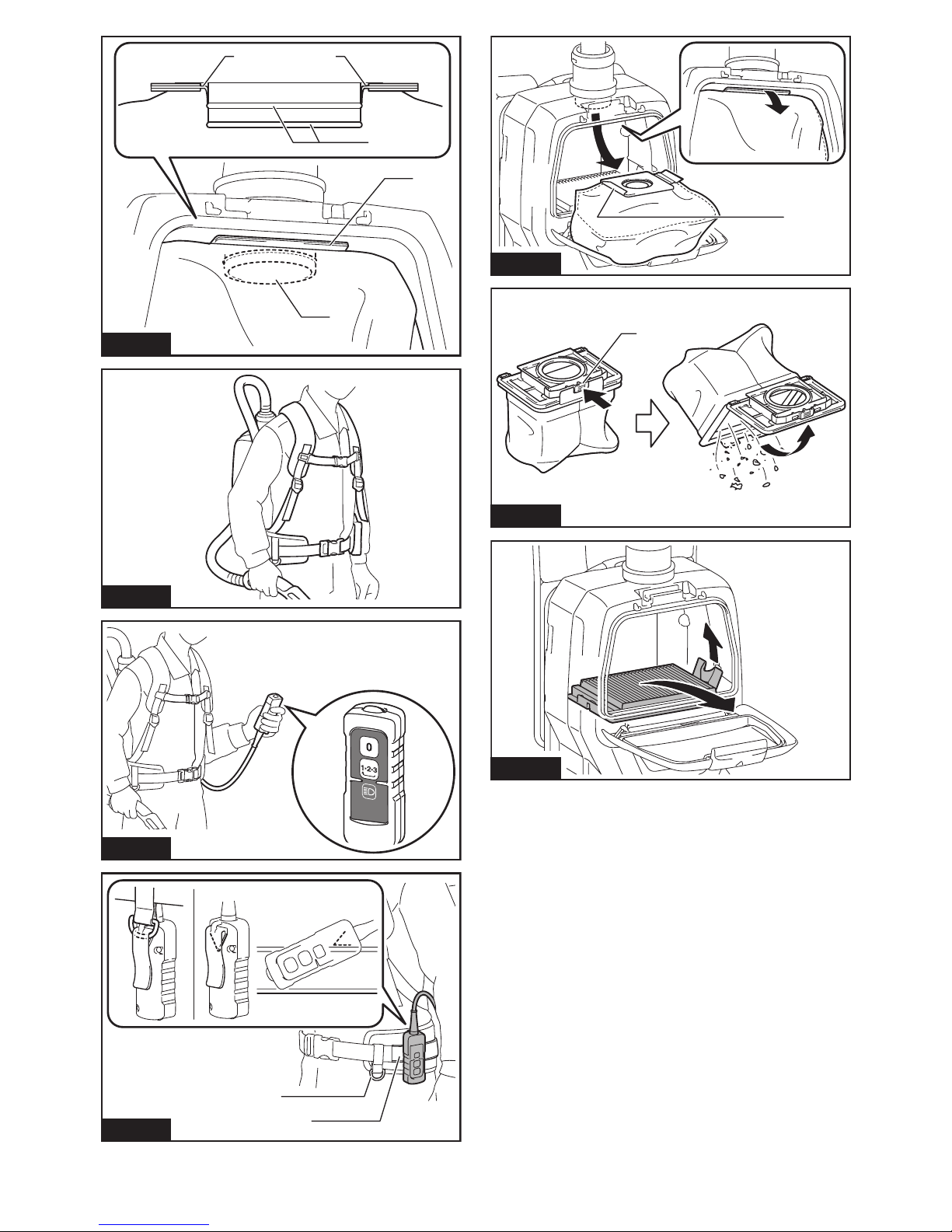 0

1·2·3