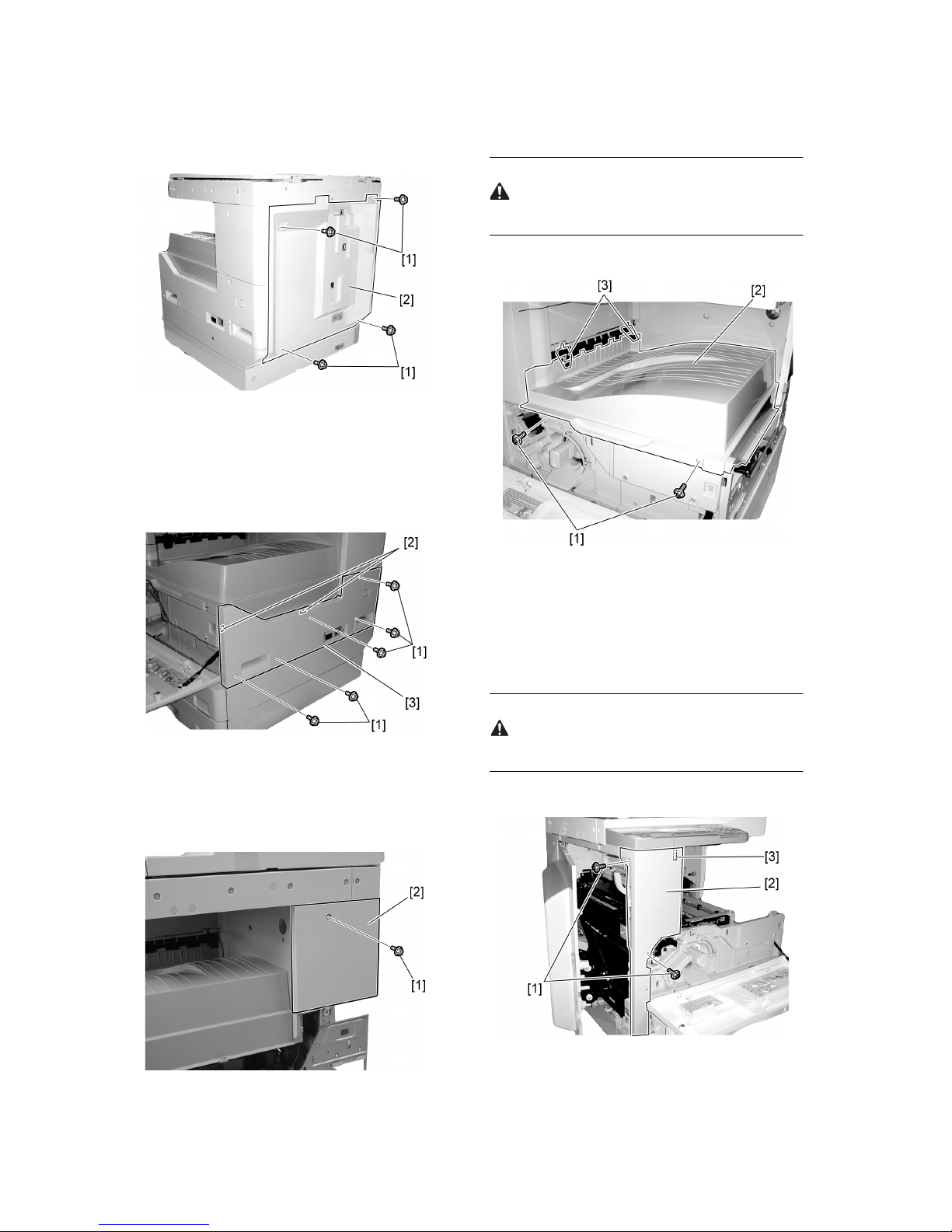 [1]
[2]
[1]

[2]
[1]
[3]
[1]

[2]
[1]

[3]
[2]
[1]

[3]
[2]
[1]