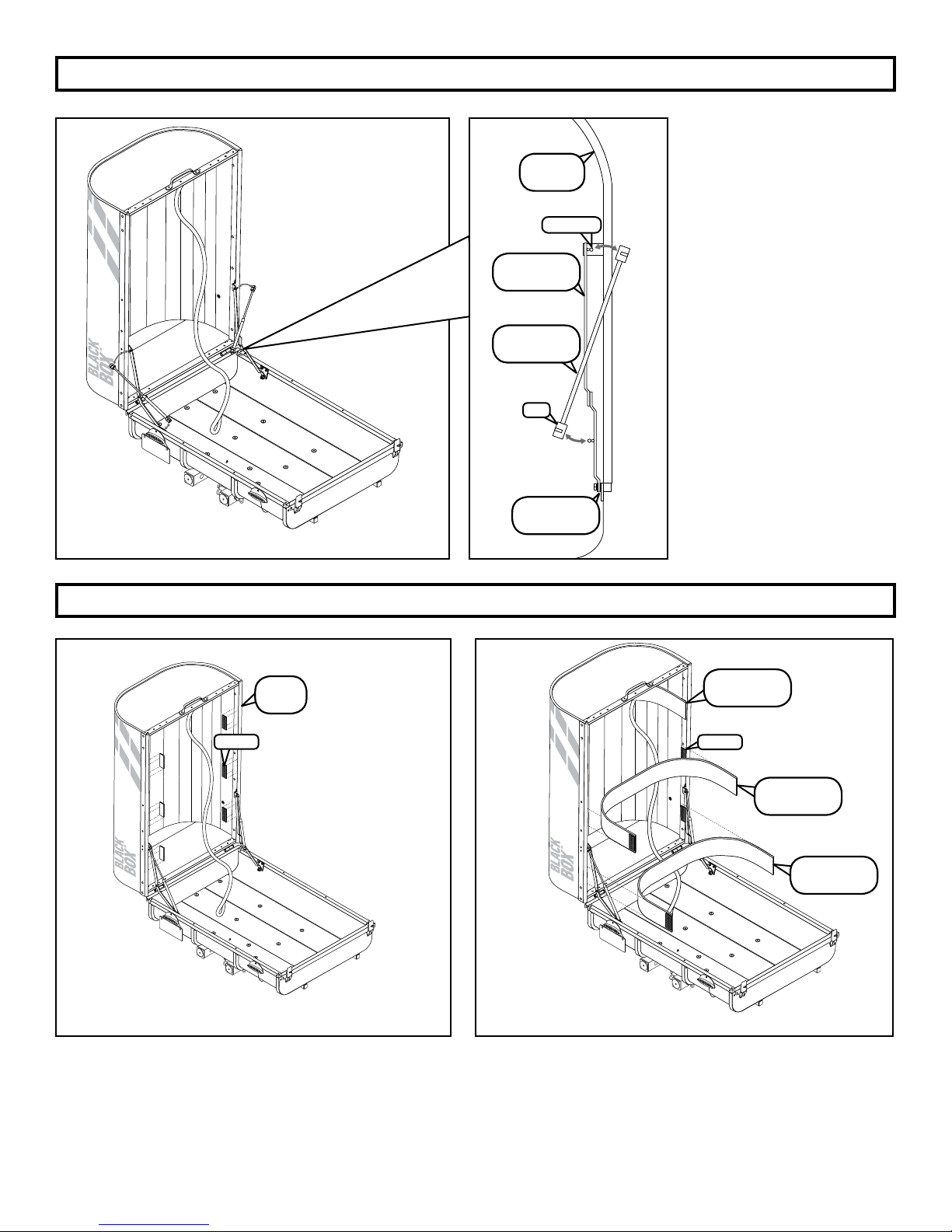 BLACK BOX

BLACK BOX

BLACK BOX