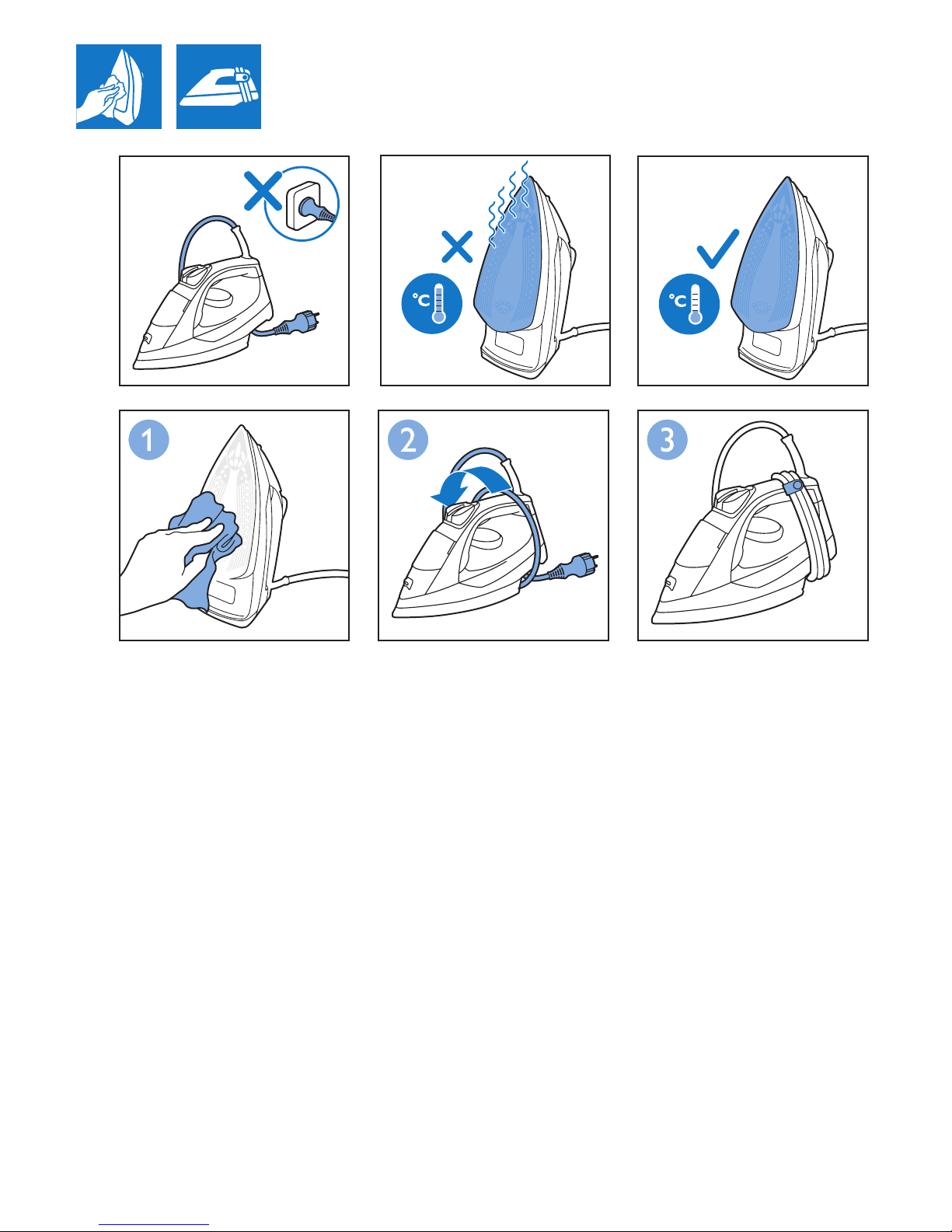 °C

°C

1

2

3