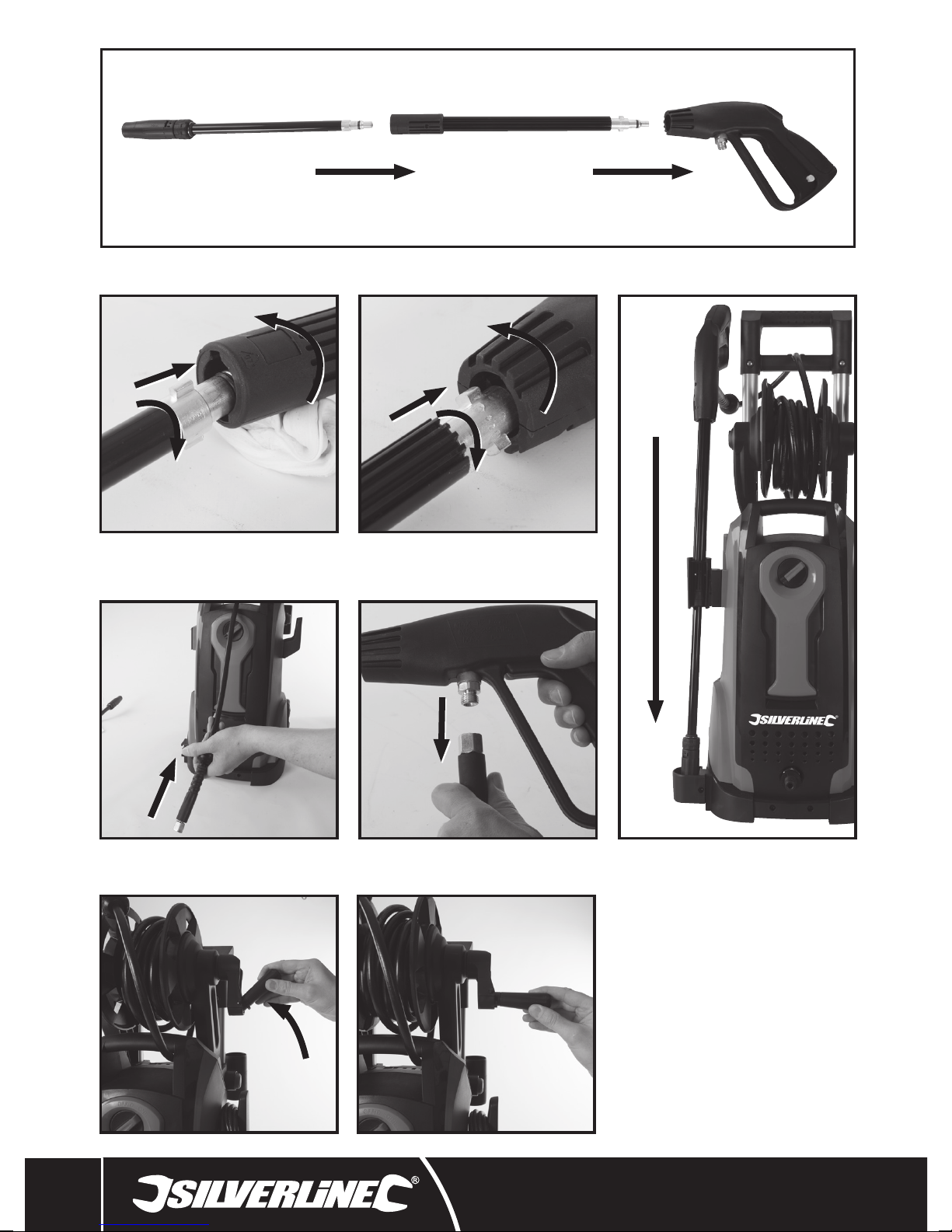 SILVERLINE

SILVERLINE®