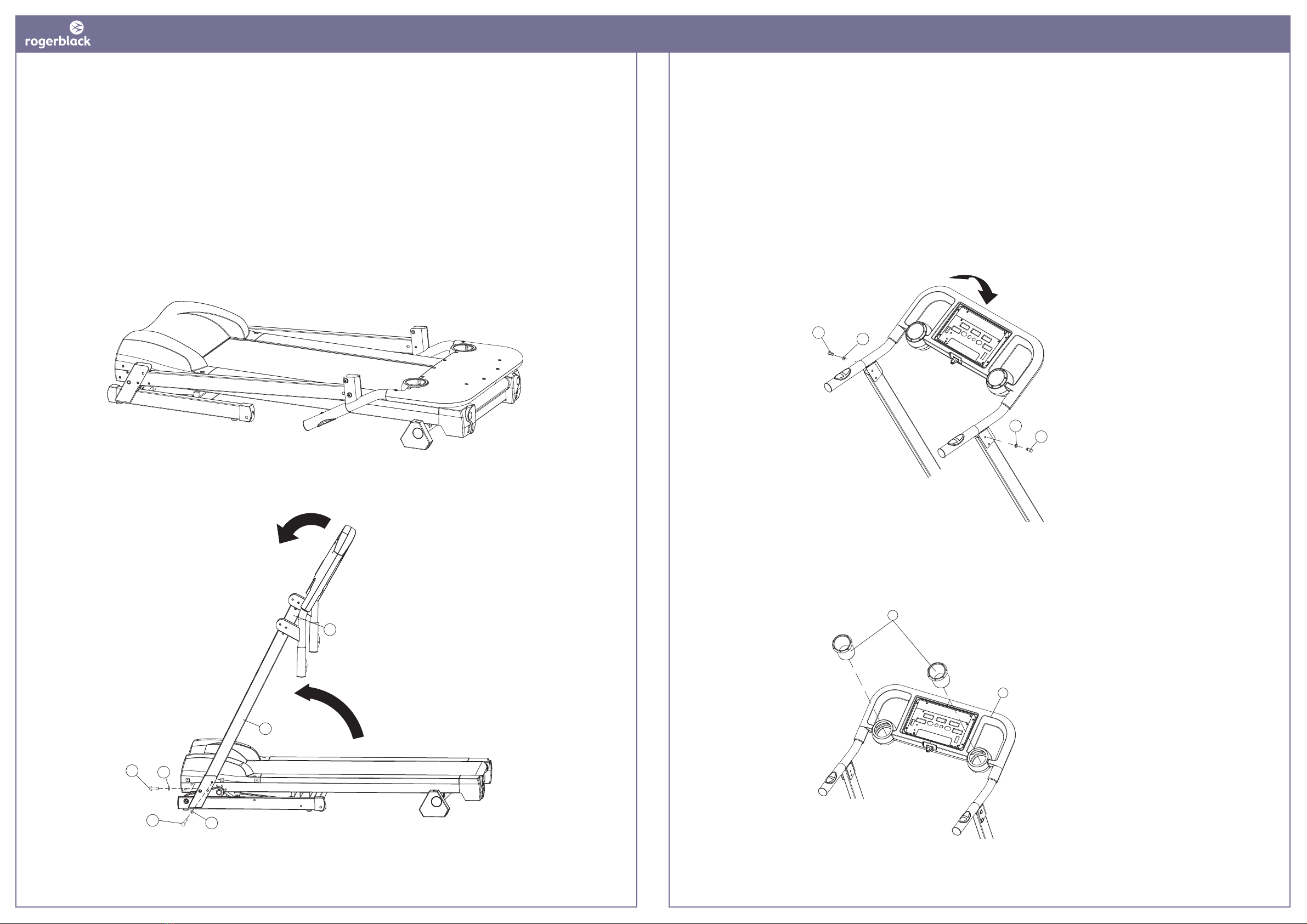 rogerblack