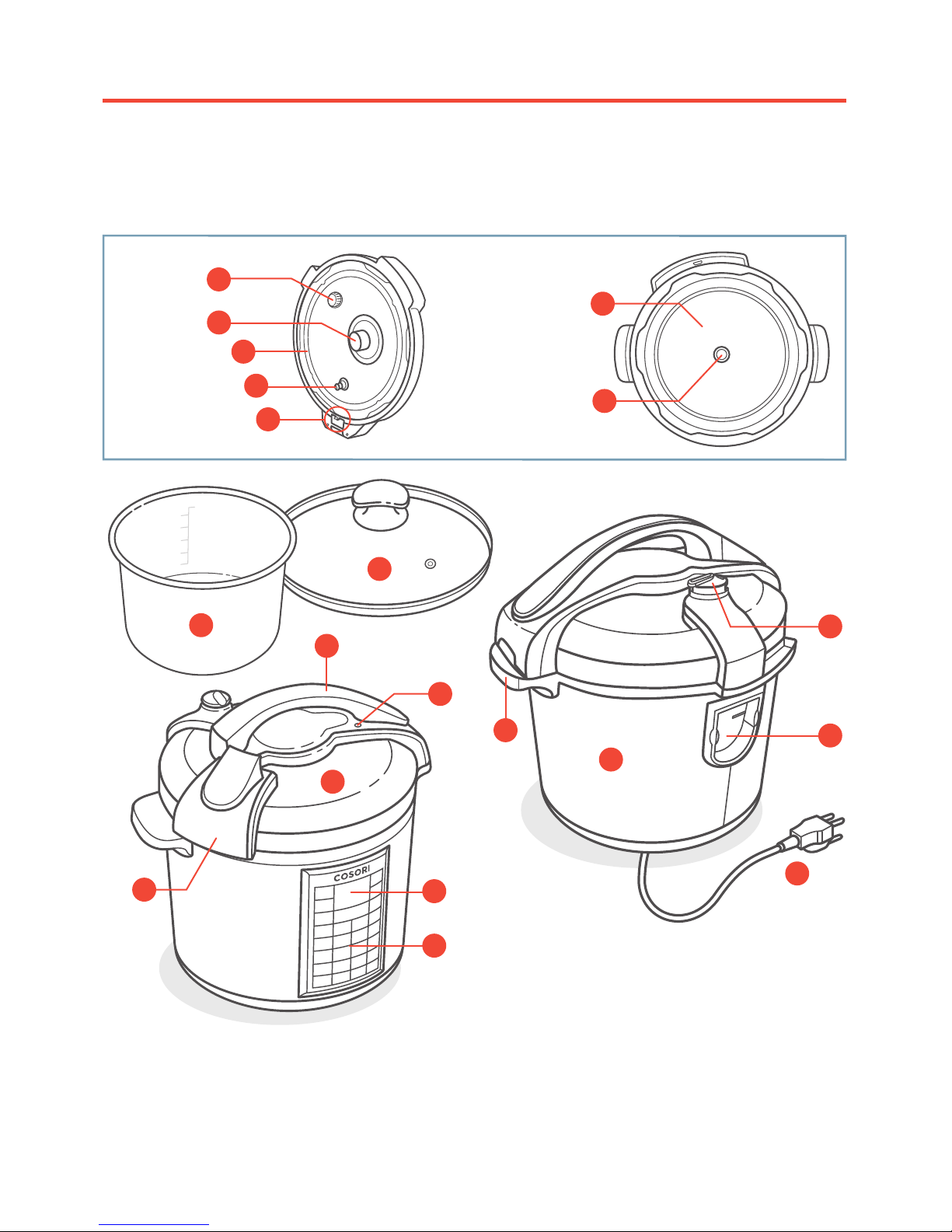 COSORI