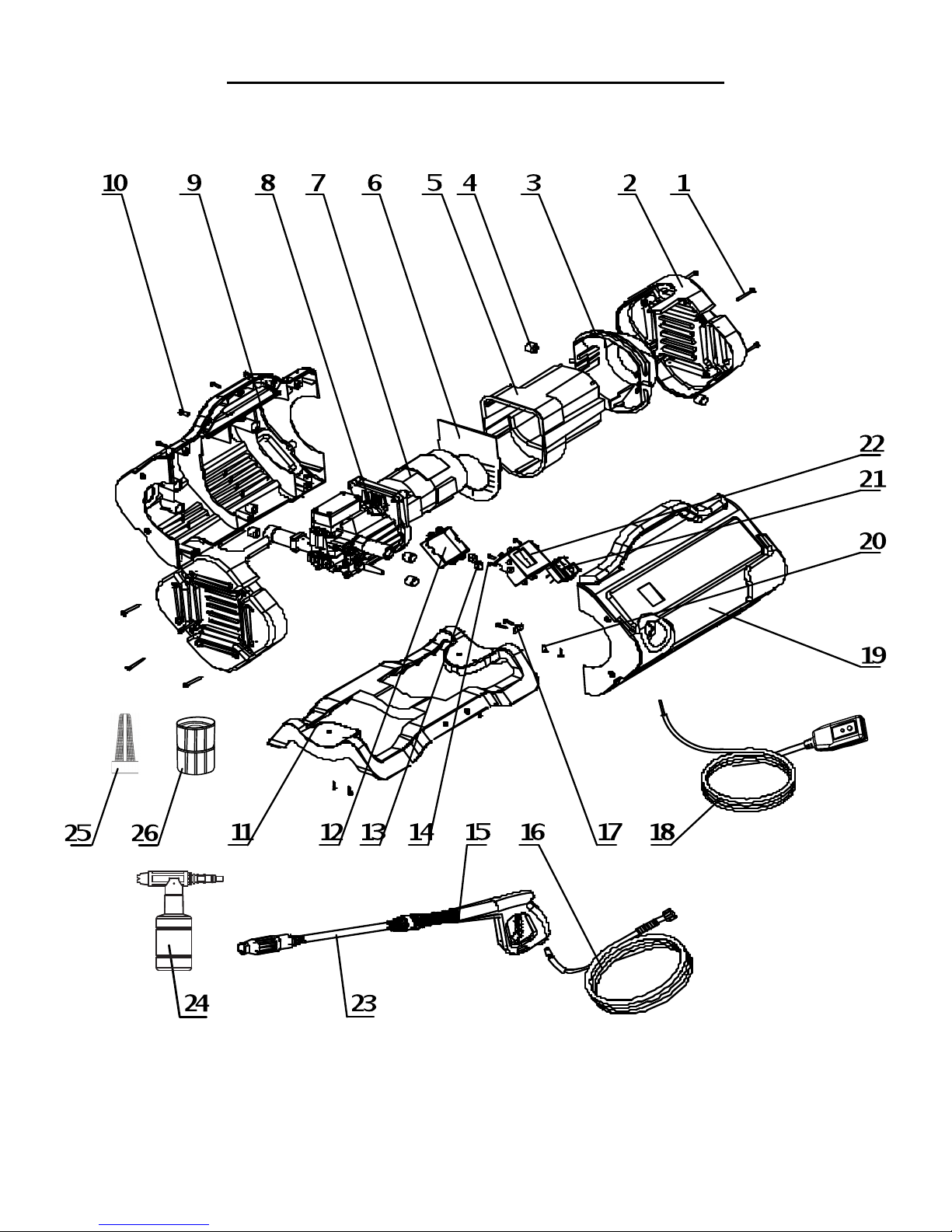 10 9 8 7 6 5 4 3 2 1

22

21

20

19

25 26 11 12 13 14 15 16 17 18

24 23