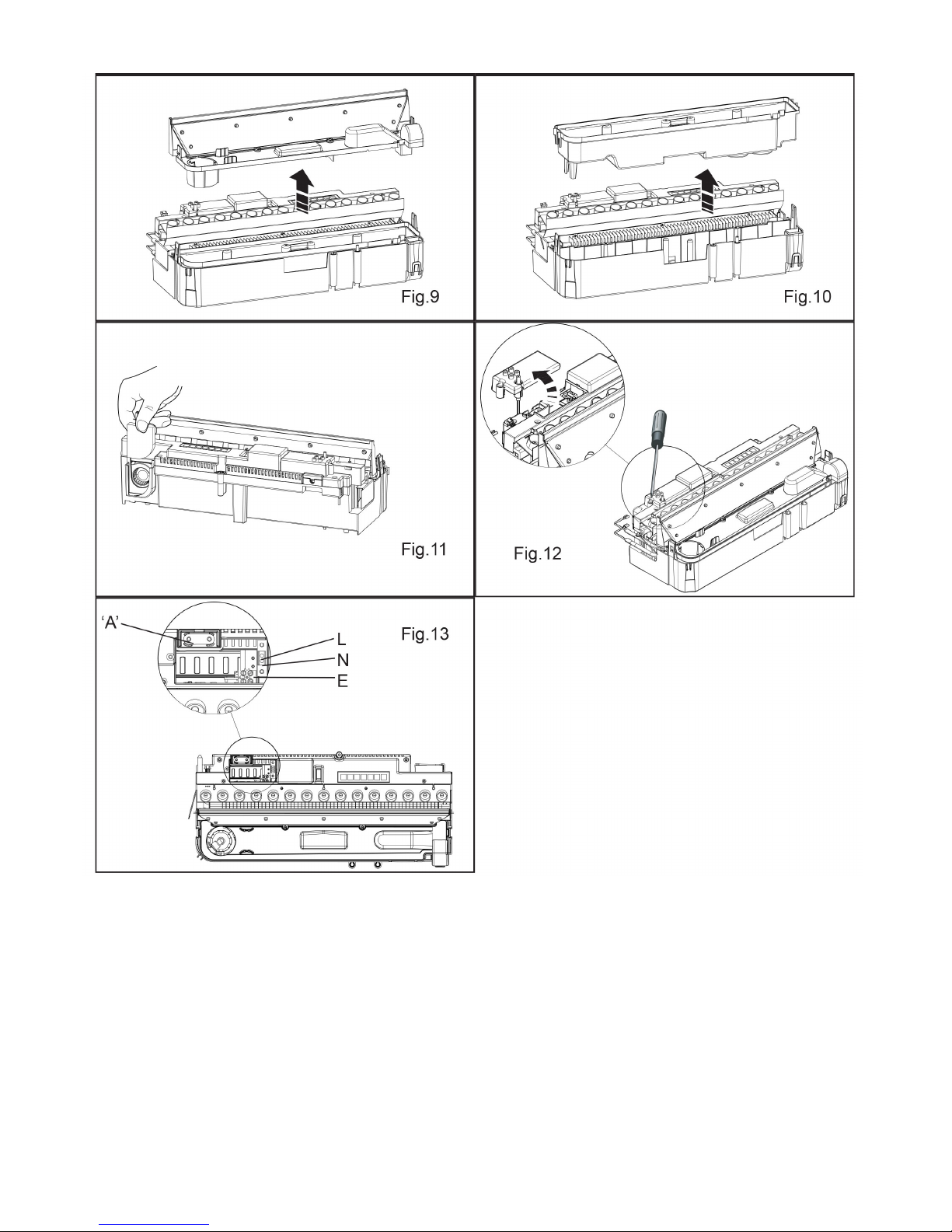 Fig.9

Fig.10

Fig.11

Fig.12

'A'

L

N

E

Fig.13