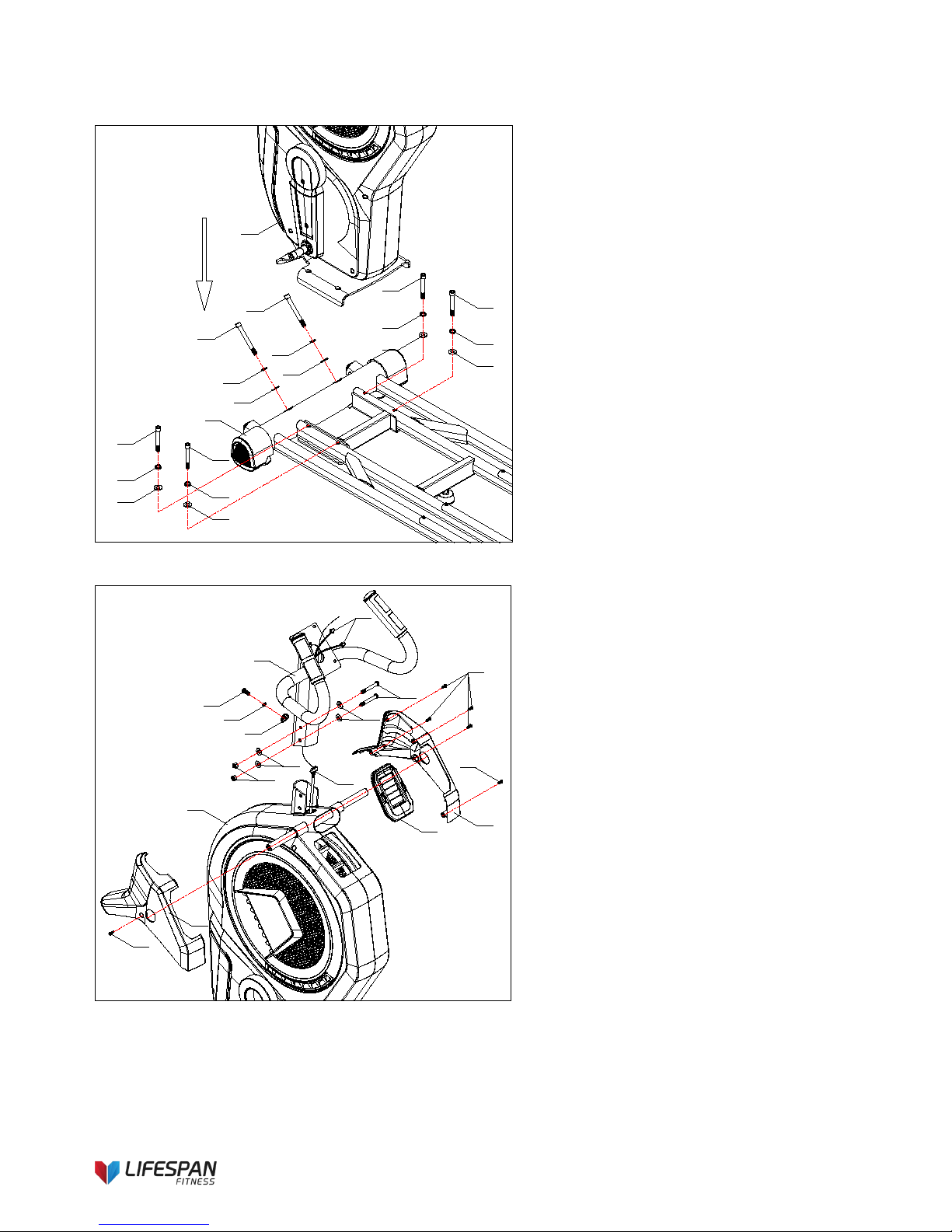 LIFESPAN
FITNESS