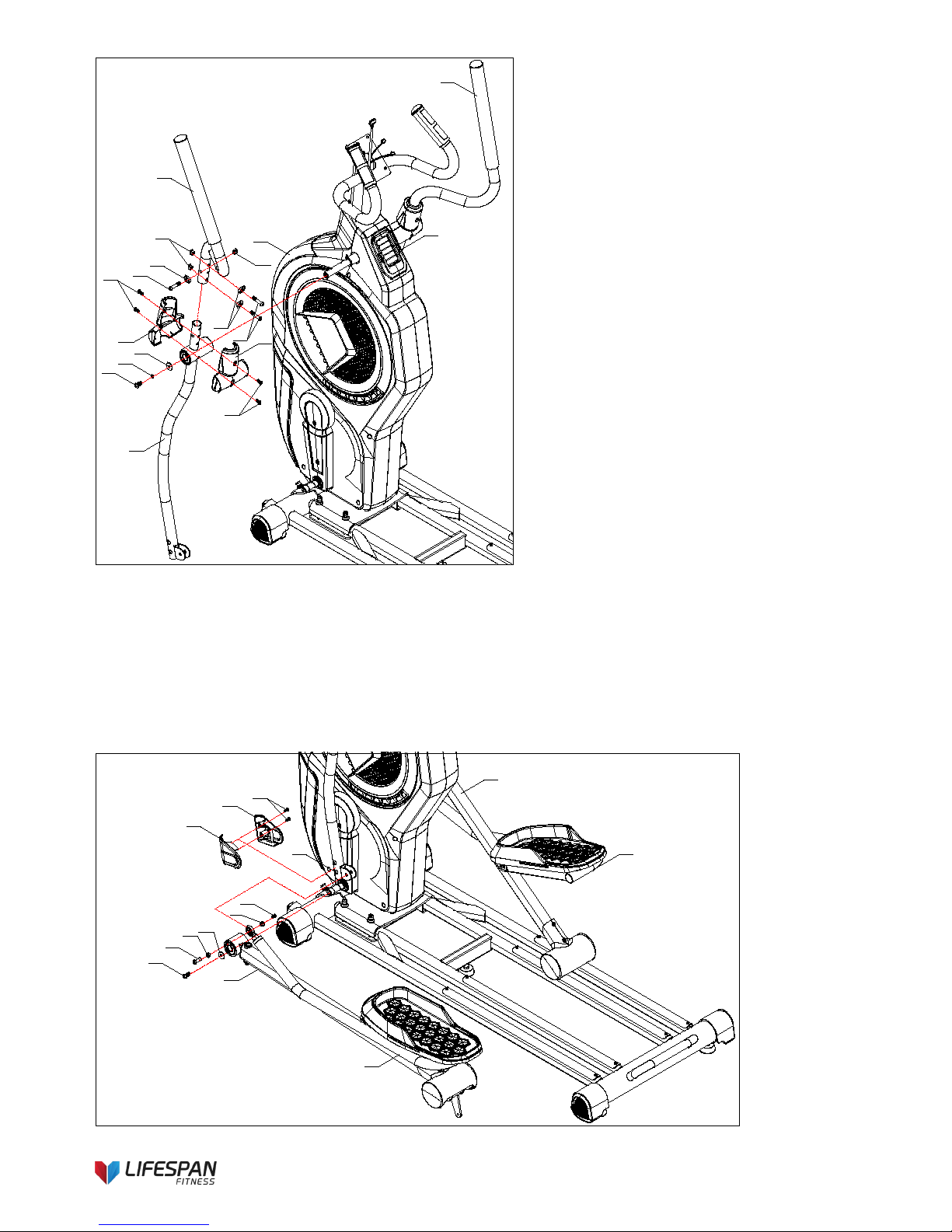 LIFESPAN
FITNESS