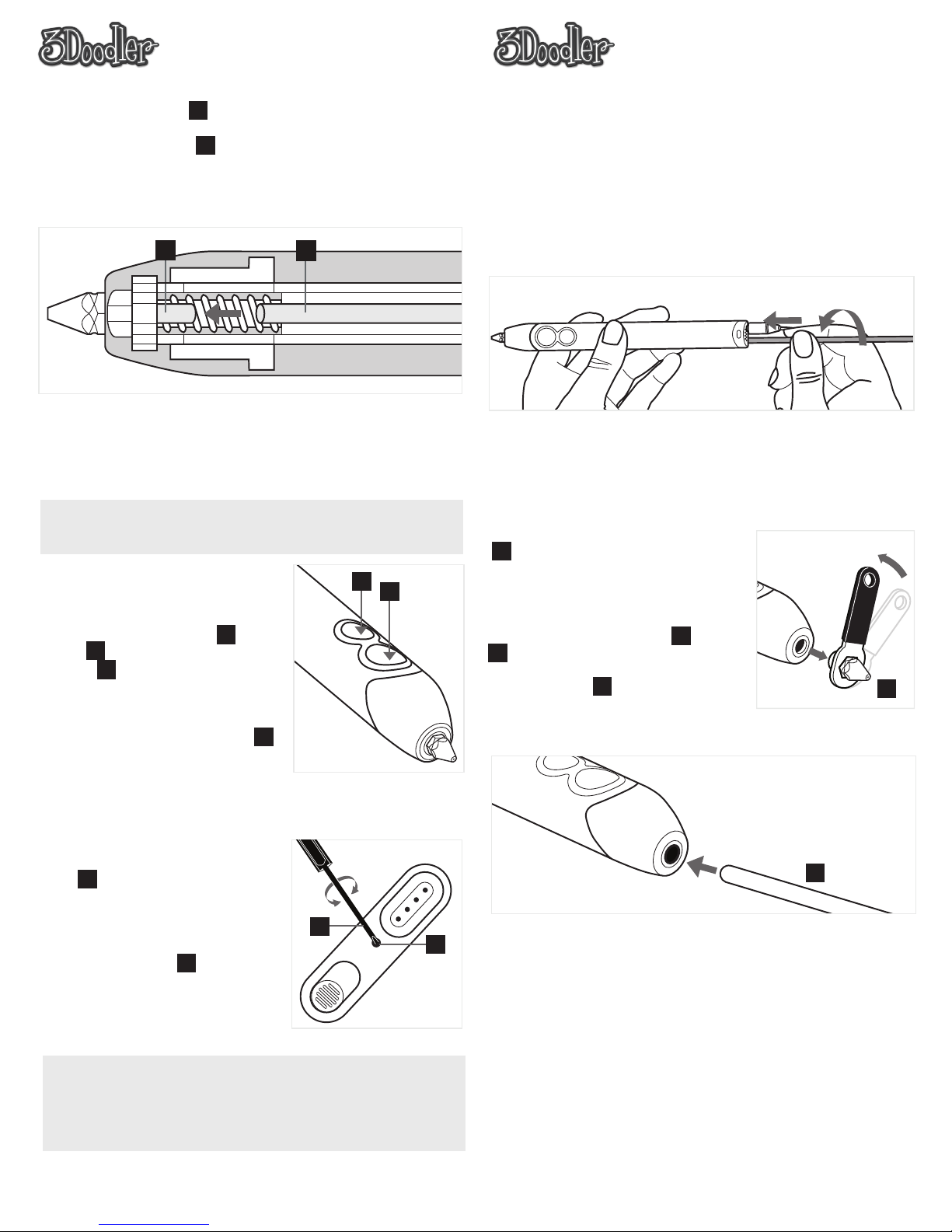 3Doodler

3Doodler